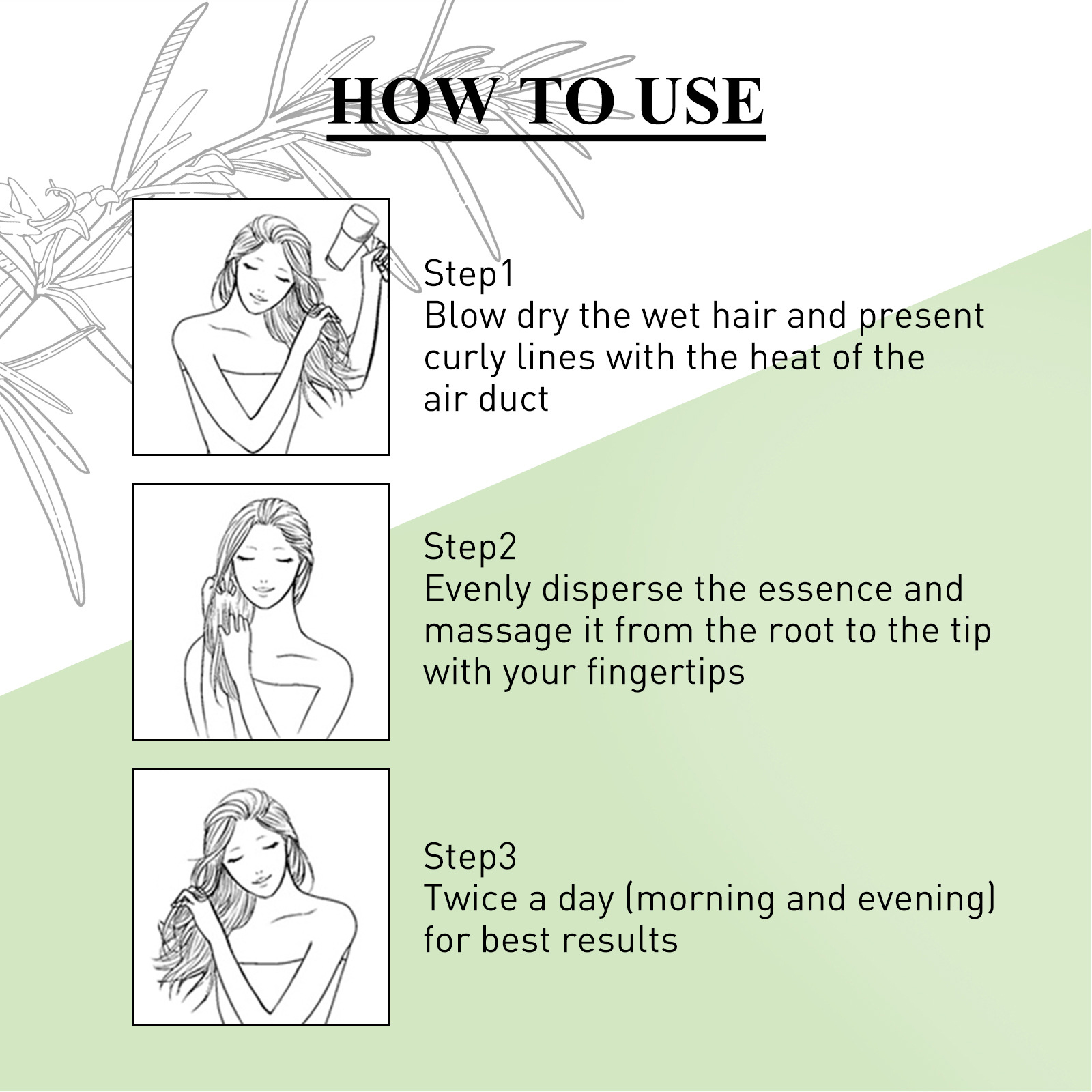 HOW TO USE

Step1
Blow dry the wet hair and present curly lines with the heat of the air duct

Step2
Evenly disperse the essence and massage it from the root to the tip with your fingertips

Step3
Twice a day (morning and evening) for best results