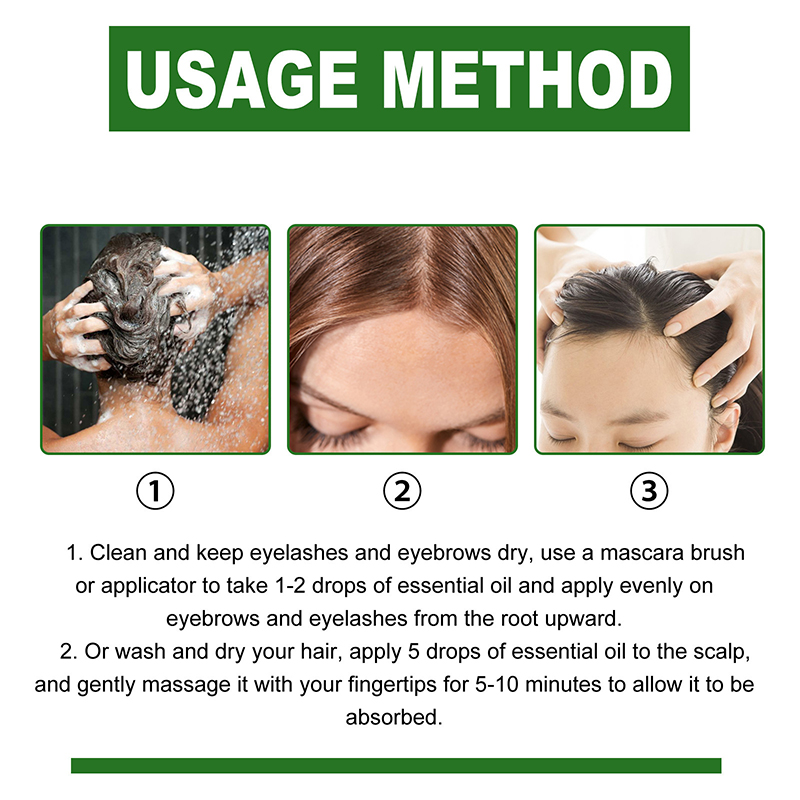 USAGE METHOD

①

②

③

1. Clean and keep eyelashes and eyebrows dry, use a mascara brush or applicator to take 1-2 drops of essential oil and apply evenly on eyebrows and eyelashes from the root upward.

2. Or wash and dry your hair, apply 5 drops of essential oil to the scalp, and gently massage it with your fingertips for 5-10 minutes to allow it to be absorbed.