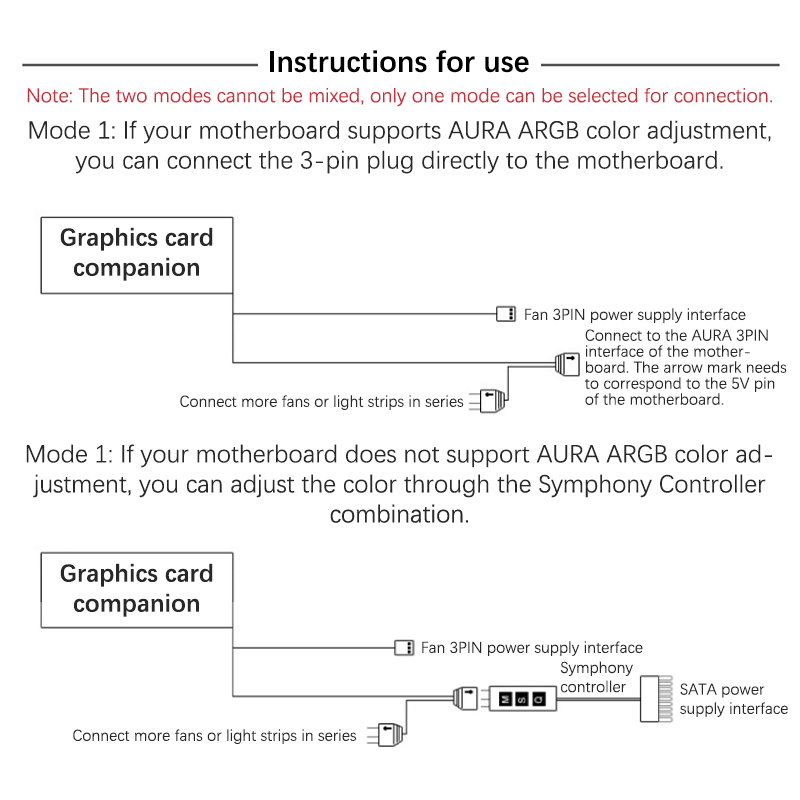 Instructions for use

Note: The two modes cannot be mixed, only one mode can be selected for connection.

Mode 1: If your motherboard supports AURA ARGB color adjustment, you can connect the 3-pin plug directly to the motherboard.

Graphics card companion

Fan 3PIN power supply interface

Connect to the AURA 3PIN interface of the motherboard. The arrow mark needs to correspond to the 5V pin of the motherboard.

Connect more fans or light strips in series

Mode 1: If your motherboard does not support AURA ARGB color adjustment, you can adjust the color through the Symphony Controller combination.

Graphics card companion

Fan 3PIN power supply interface

Symphony controller

M S O

SATA power supply interface

Connect more fans or light strips in series