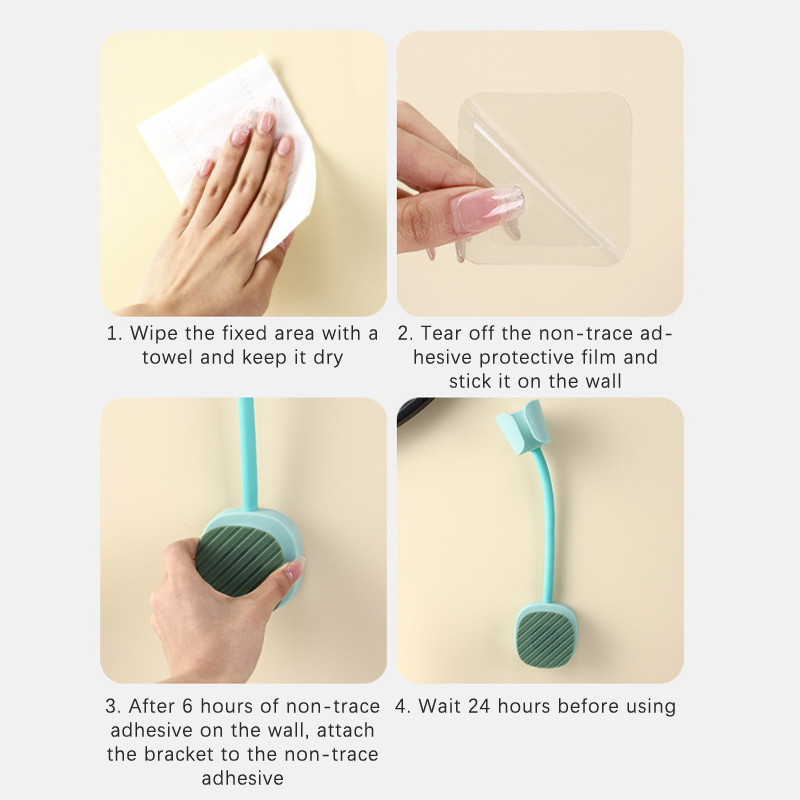 1. Wipe the fixed area with a towel and keep it dry

2. Tear off the non-trace adhesive protective film and stick it on the wall

3. After 6 hours of non-trace adhesive on the wall, attach the bracket to the non-trace adhesive

4. Wait 24 hours before using