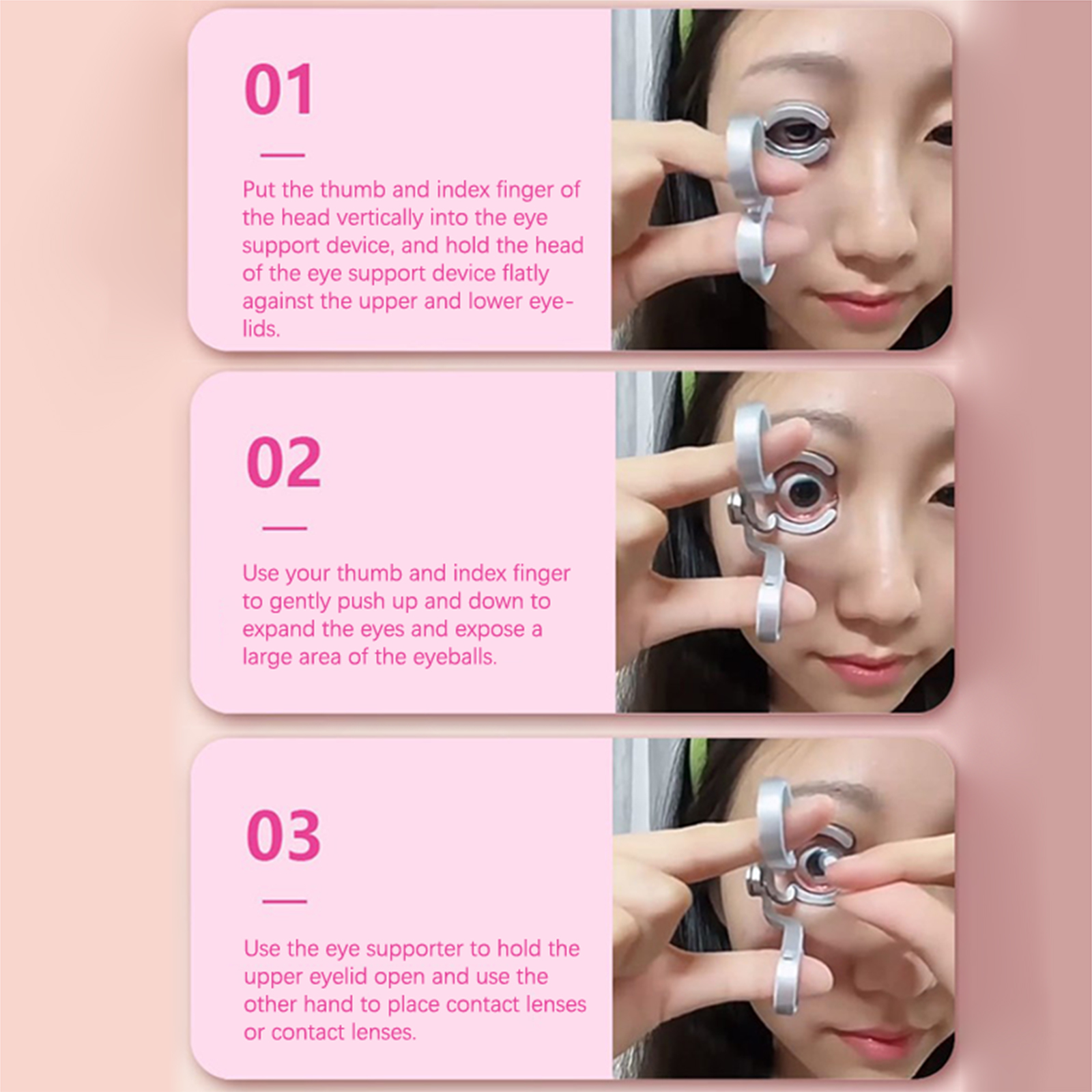 01

Put the thumb and index finger of the head vertically into the eye support device, and hold the head of the eye support device flatly against the upper and lower eyelids.

02

Use your thumb and index finger to gently push up and down to expand the eyes and expose a large area of the eyeballs.

03

Use the eye supporter to hold the upper eyelid open and use the other hand to place contact lenses or contact lenses.