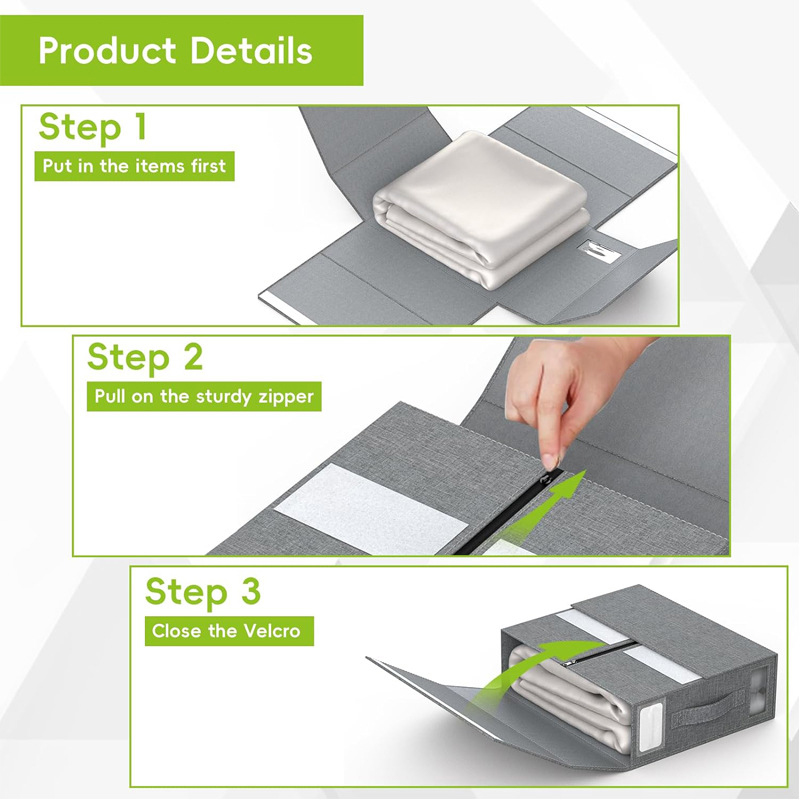 Product Details

Step 1

Put in the items first

Step 2

Pull on the sturdy zipper

Step 3

Close the Velcro