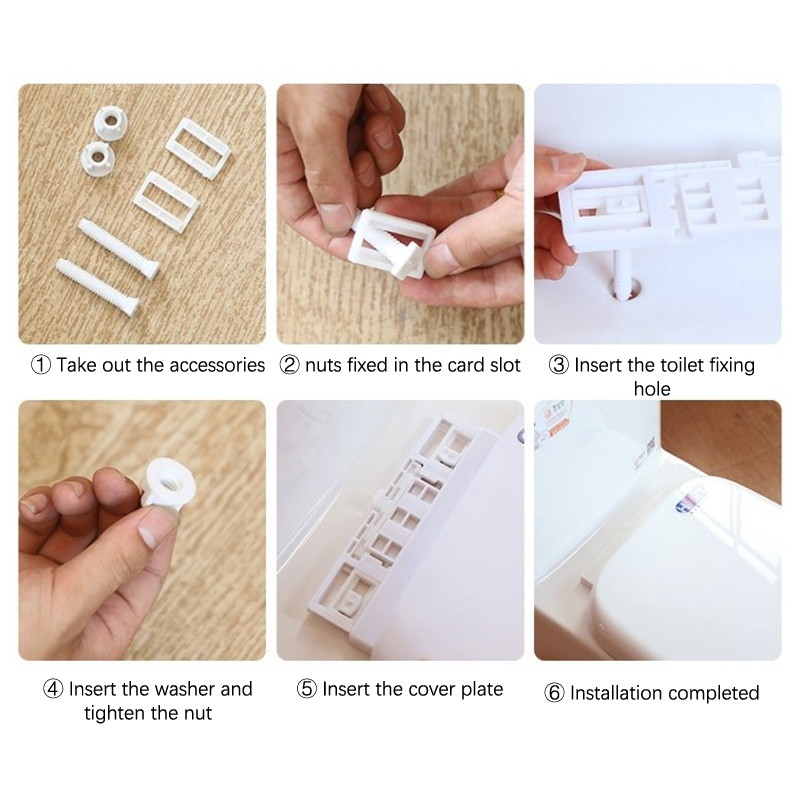 ① Take out the accessories

② nuts fixed in the card slot

③ Insert the toilet fixing hole

④ Insert the washer and tighten the nut

⑤ Insert the cover plate

⑥ Installation completed