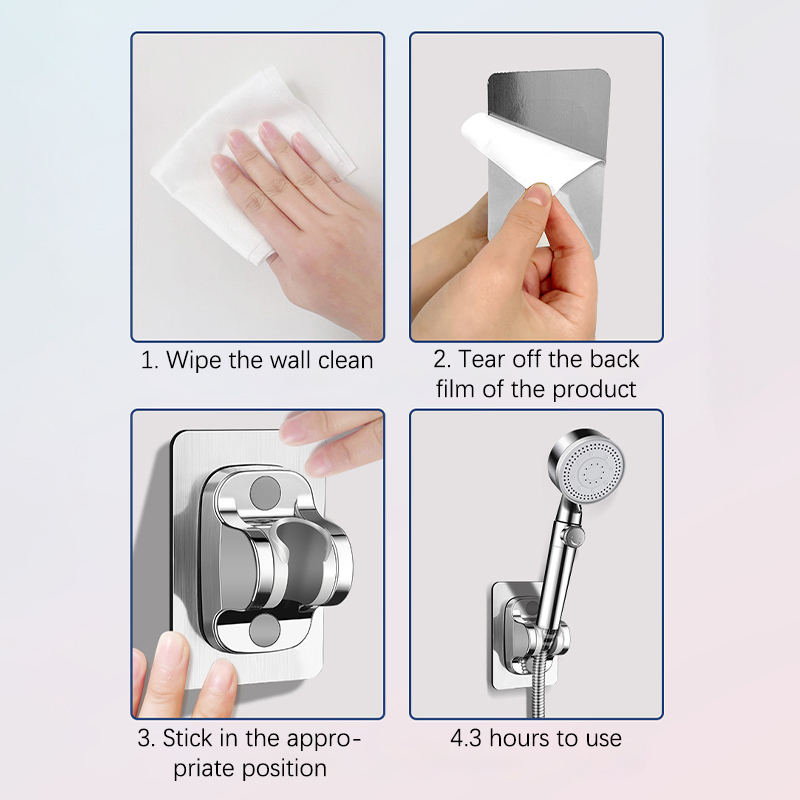 1. Wipe the wall clean

2. Tear off the back film of the product

3. Stick in the appropriate position

4.3 hours to use