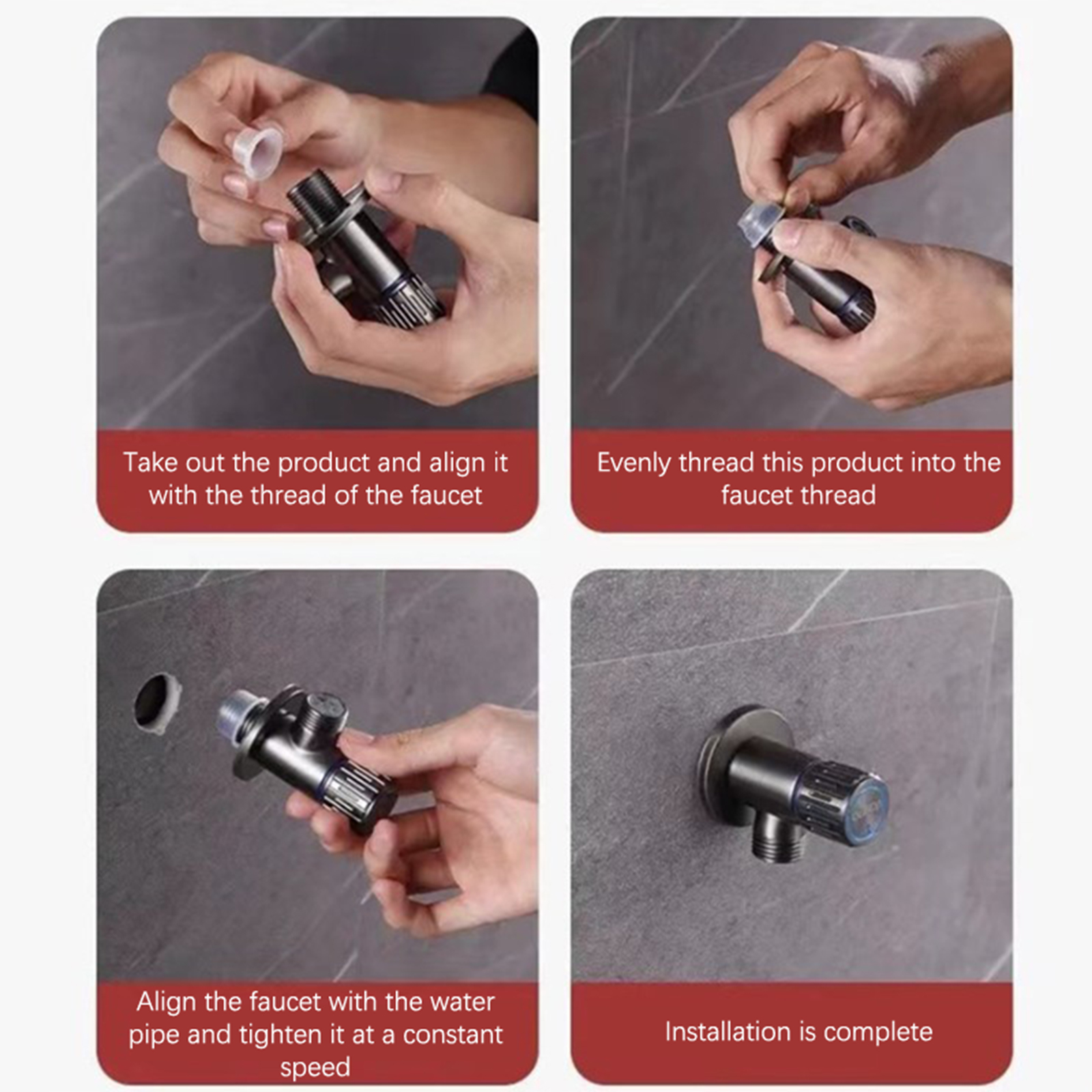 Take out the product and align it with the thread of the faucet

Evenly thread this product into the faucet thread

Align the faucet with the water pipe and tighten it at a constant speed

Installation is complete