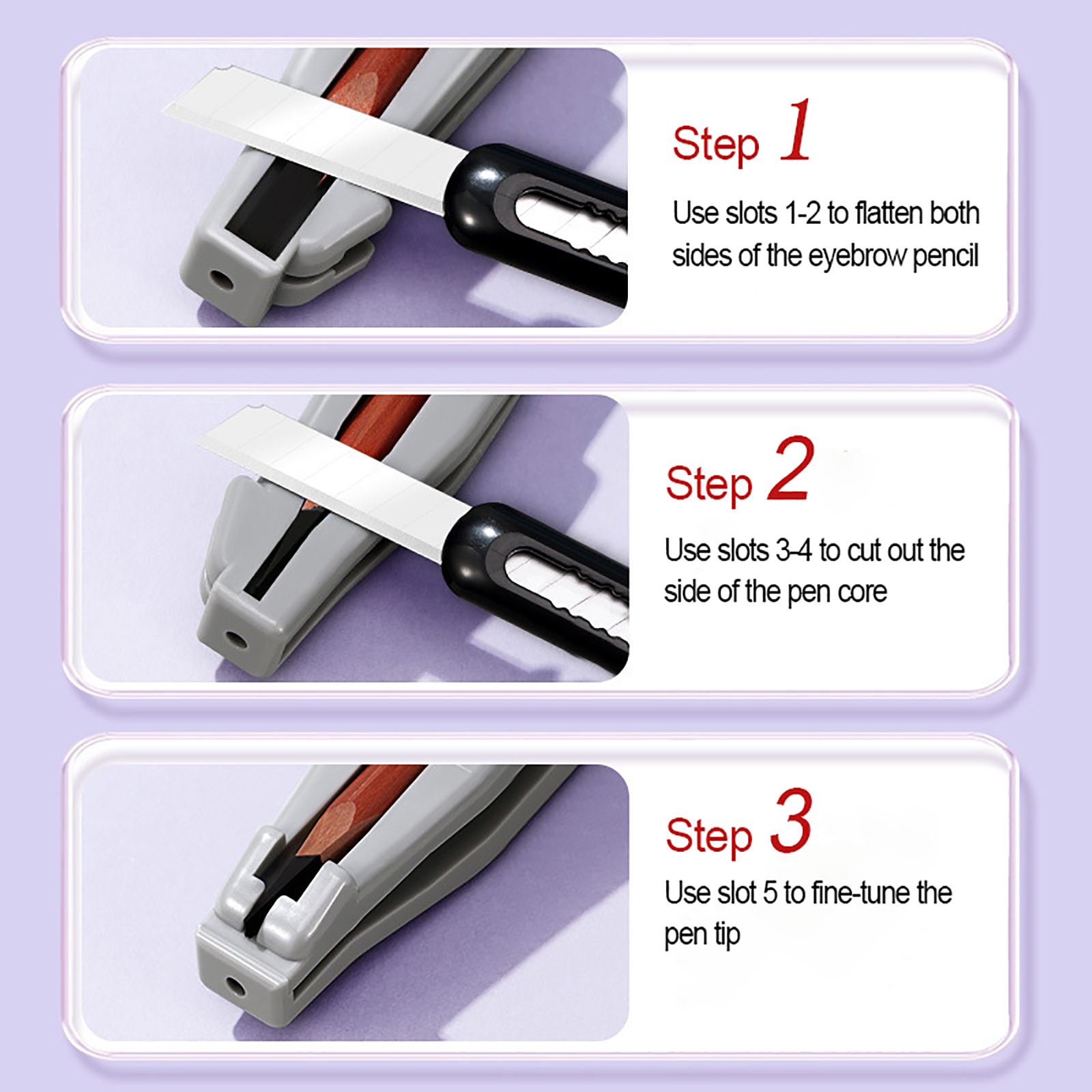 Step 1

Use slots 1-2 to flatten both sides of the eyebrow pencil

Step 2

Use slots 3-4 to cut out the side of the pen core

Step 3

Use slot 5 to fine-tune the pen tip