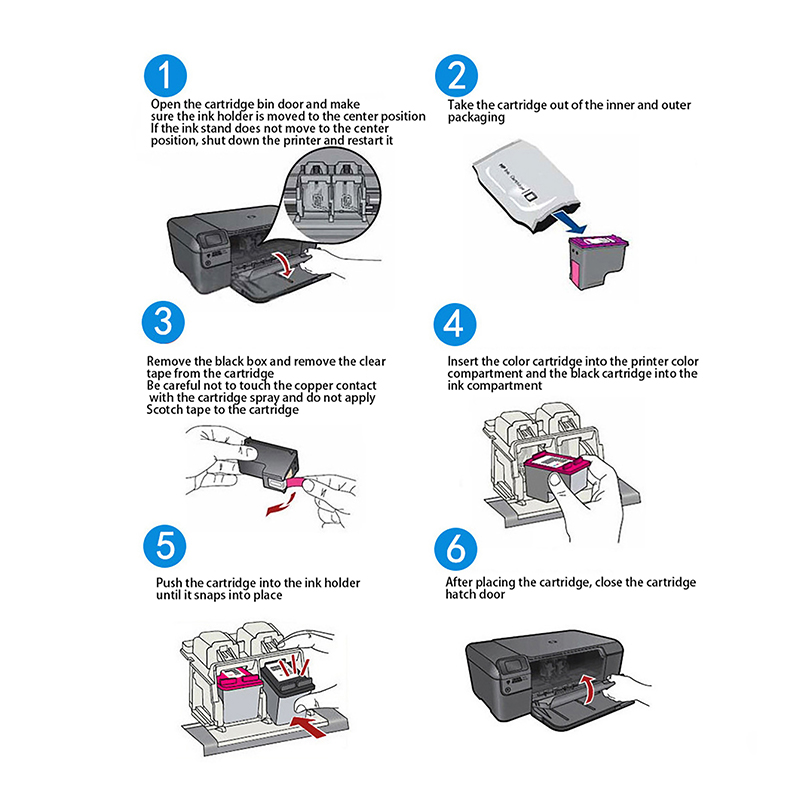 1

Open the cartridge bin door and make sure the ink holder is moved to the center position
If the ink stand does not move to the center position, shut down the printer and restart it

2

Take the cartridge out of the inner and outer packaging

3

Remove the black box and remove the clear tape from the cartridge
Be careful not to touch the copper contact with the cartridge spray and do not apply Scotch tape to the cartridge

4

Insert the color cartridge into the printer color compartment and the black cartridge into the ink compartment

5

Push the cartridge into the ink holder until it snaps into place

6

After placing the cartridge, close the cartridge hatch door