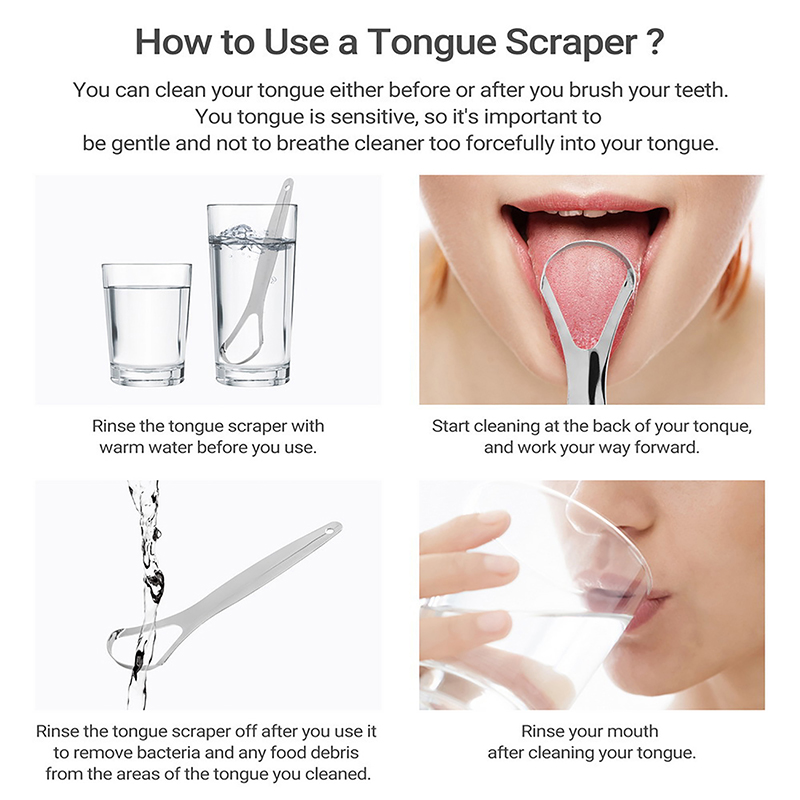 How to Use a Tongue Scraper ?

You can clean your tongue either before or after you brush your teeth. You tongue is sensitive, so it's important to be gentle and not to breathe cleaner too forcefully into your tongue.

Rinse the tongue scraper with warm water before you use.

Start cleaning at the back of your tonque, and work your way forward.

Rinse the tongue scraper off after you use it to remove bacteria and any food debris from the areas of the tongue you cleaned.

Rinse your mouth after cleaning your tongue.