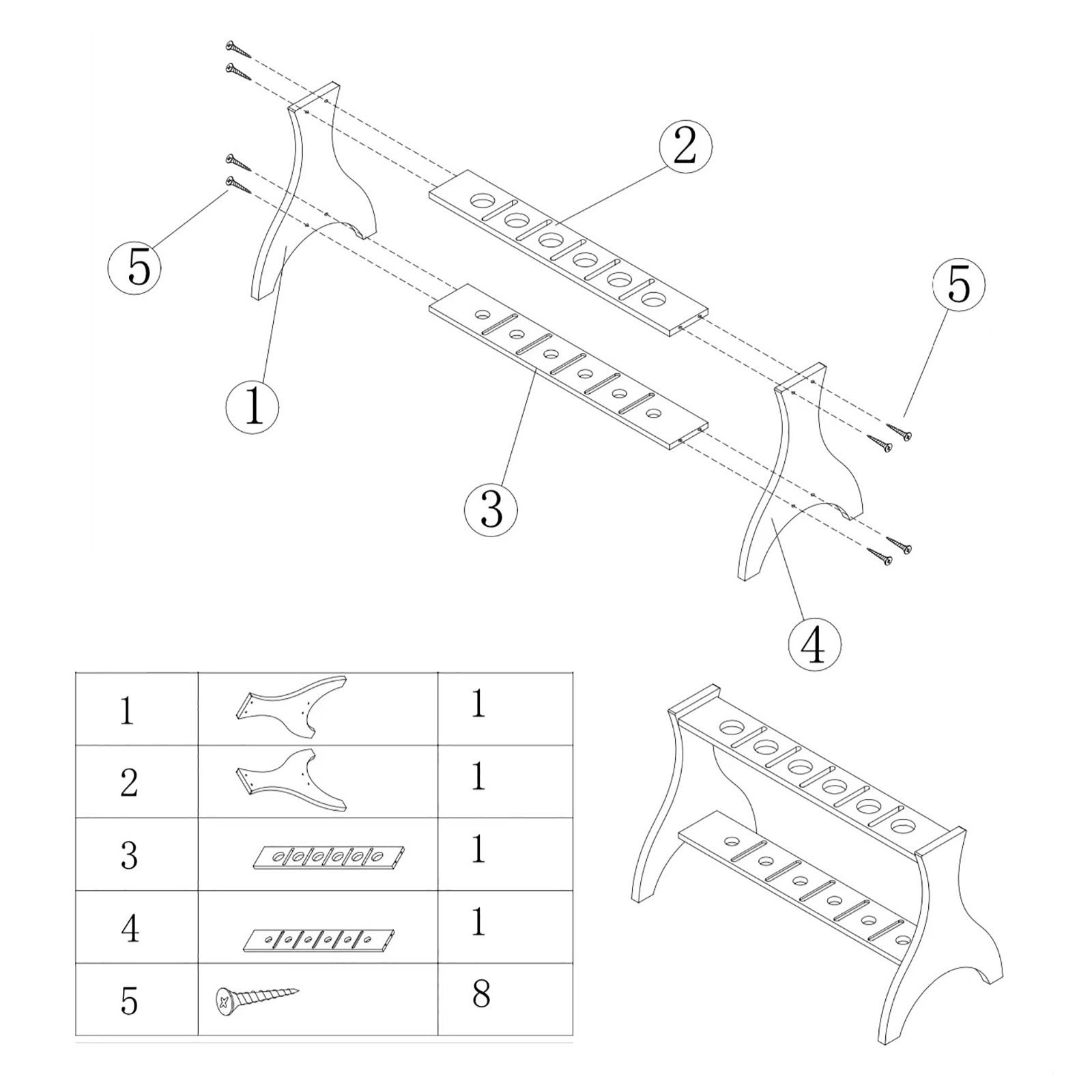 2

5

5

1

3

4

| 1 |  | 1 |
|---|---|---|
| 2 |  | 1 |
| 3 |  | 1 |
| 4 |  | 1 |
| 5 |  | 8 |