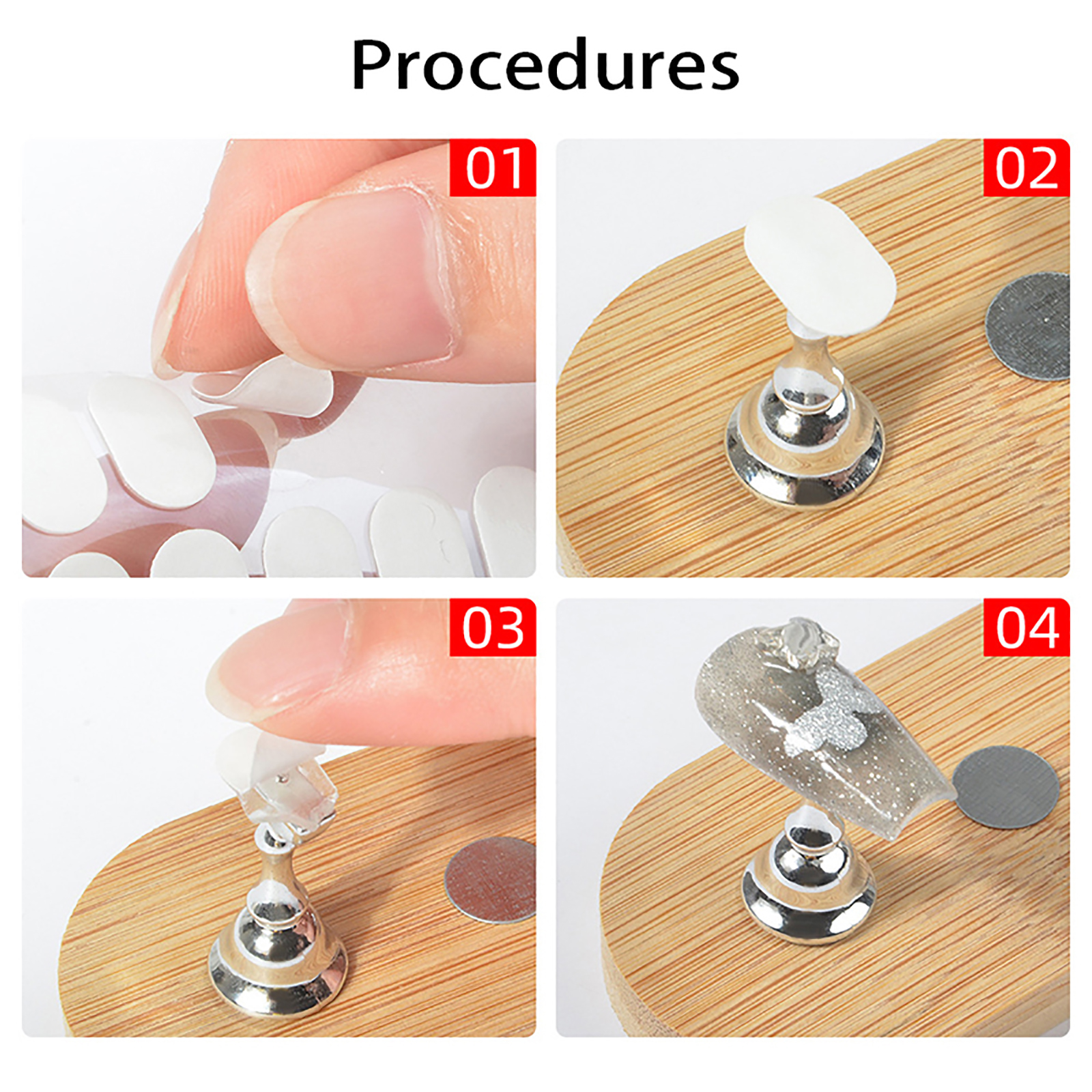 Procedures

01

02

03

04