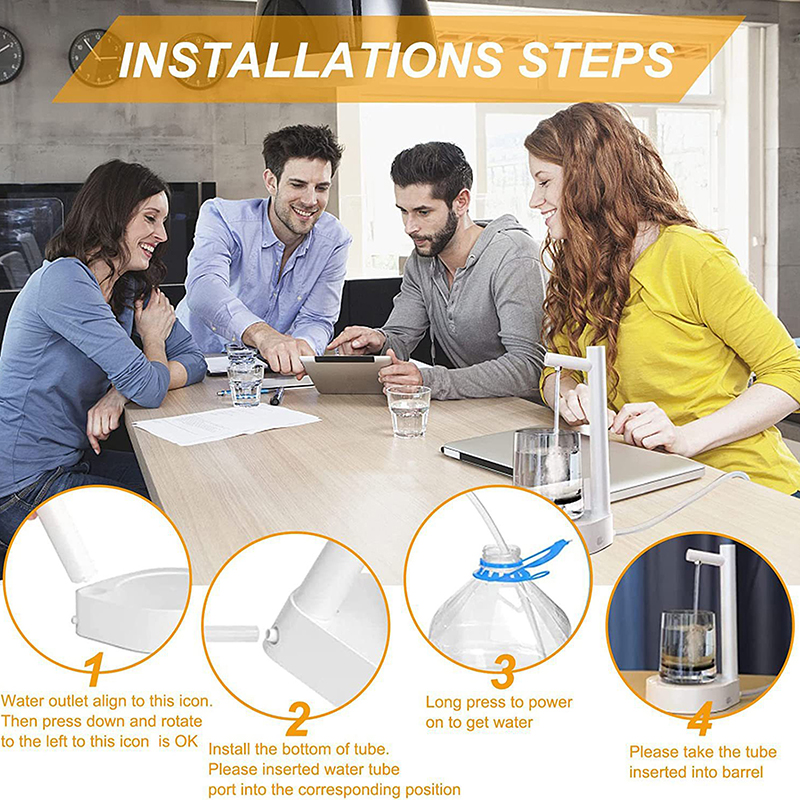 INSTALLATIONS STEPS

1
Water outlet align to this icon. Then press down and rotate to the left to this icon is OK

2
Install the bottom of tube. Please inserted water tube port into the corresponding position

3
Long press to power on to get water

4
Please take the tube inserted into barrel