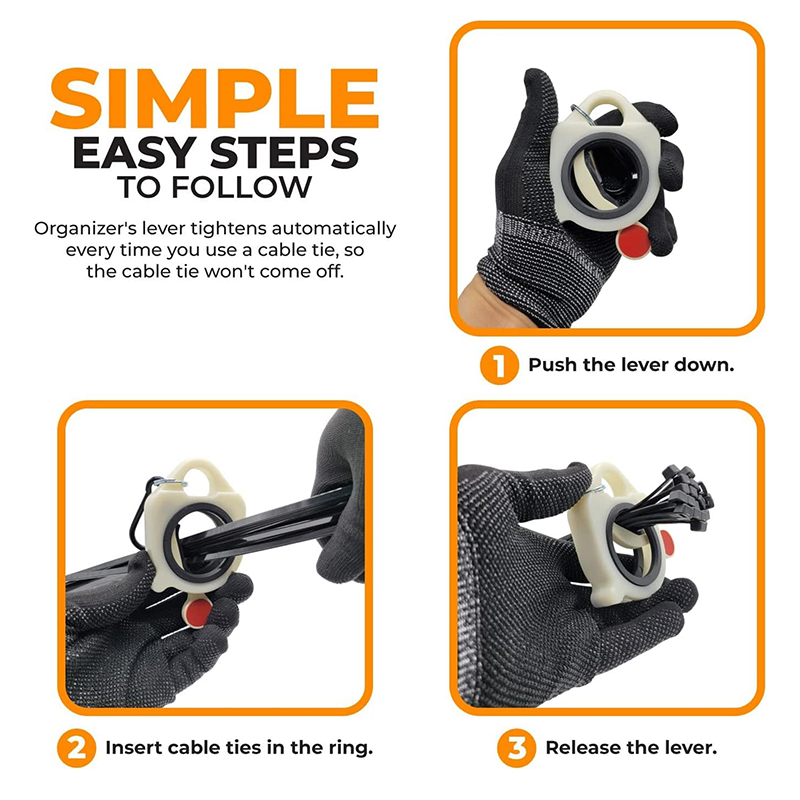 SIMPLE
EASY STEPS
TO FOLLOW

Organizer's lever tightens automatically every time you use a cable tie, so the cable tie won't come off.

1 Push the lever down.

2 Insert cable ties in the ring.

3 Release the lever.