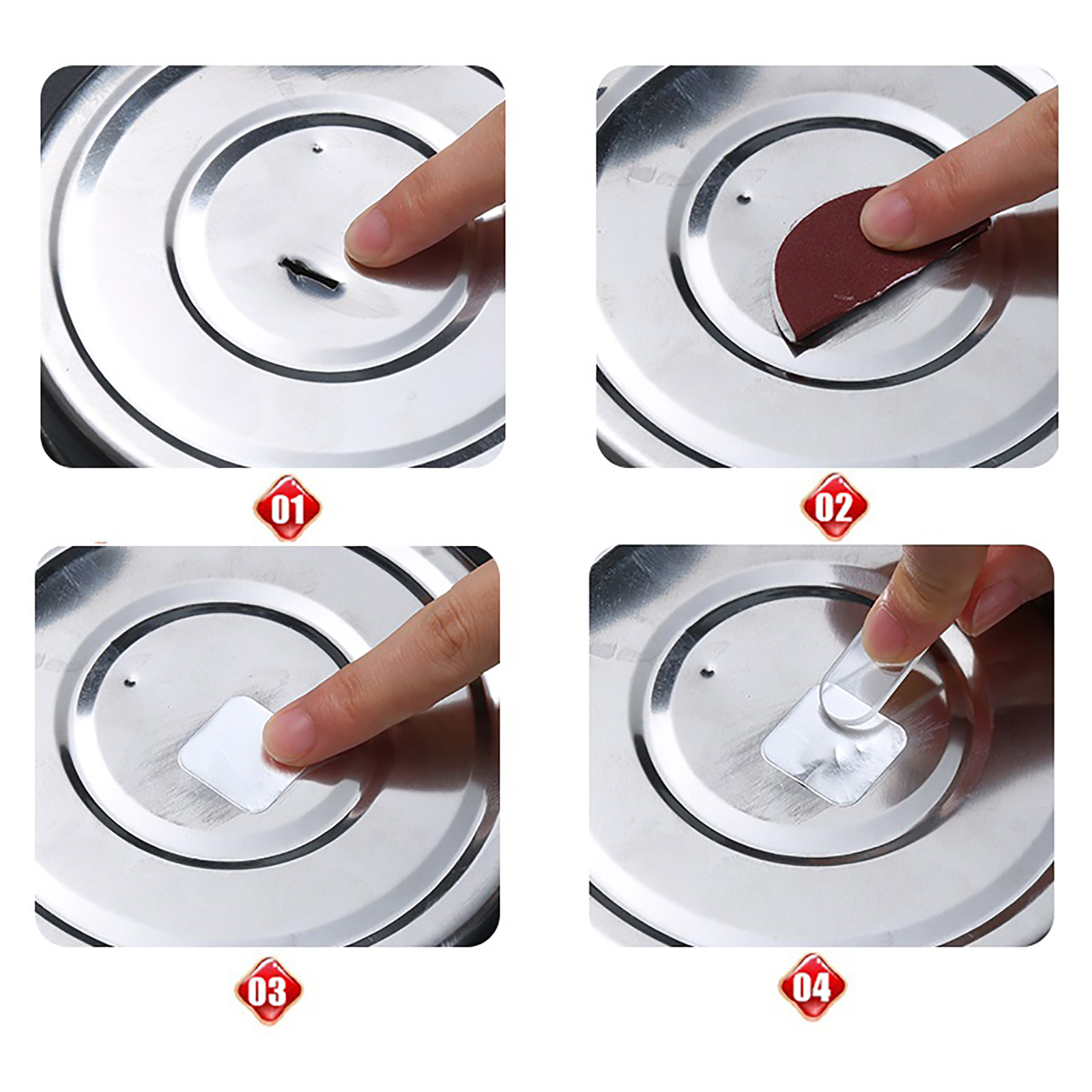 01

02

03

04