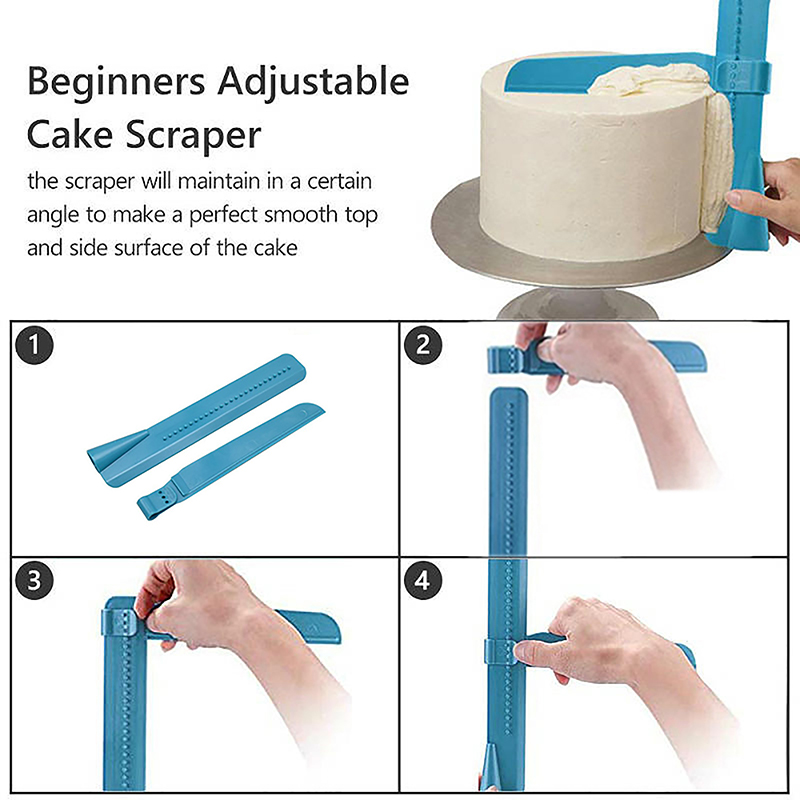 Beginners Adjustable Cake Scraper

the scraper will maintain in a certain angle to make a perfect smooth top and side surface of the cake

1

2

3

4