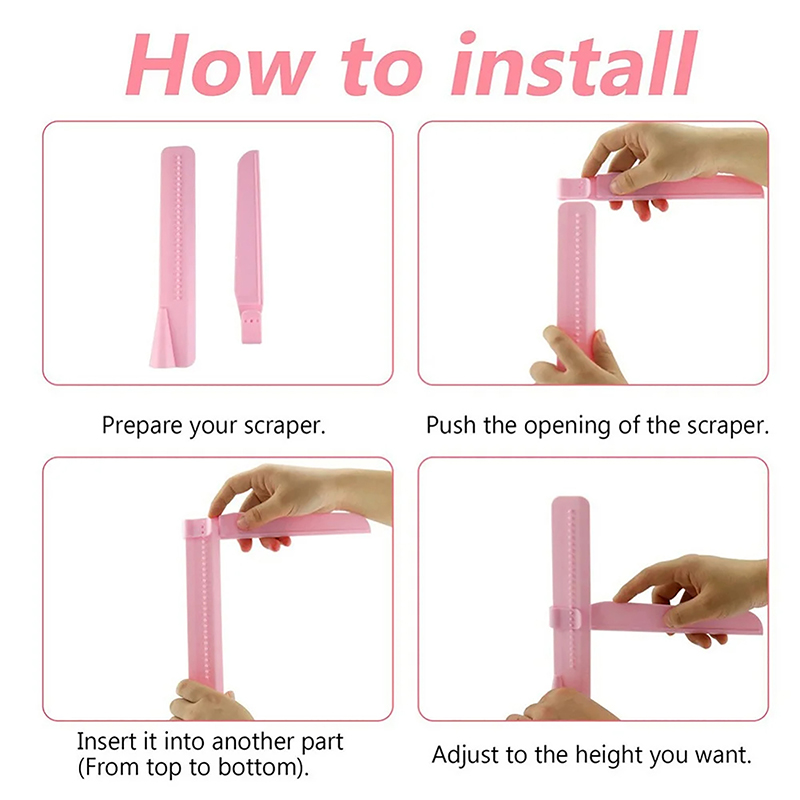 How to install

Prepare your scraper.

Push the opening of the scraper.

Insert it into another part
(From top to bottom).

Adjust to the height you want.