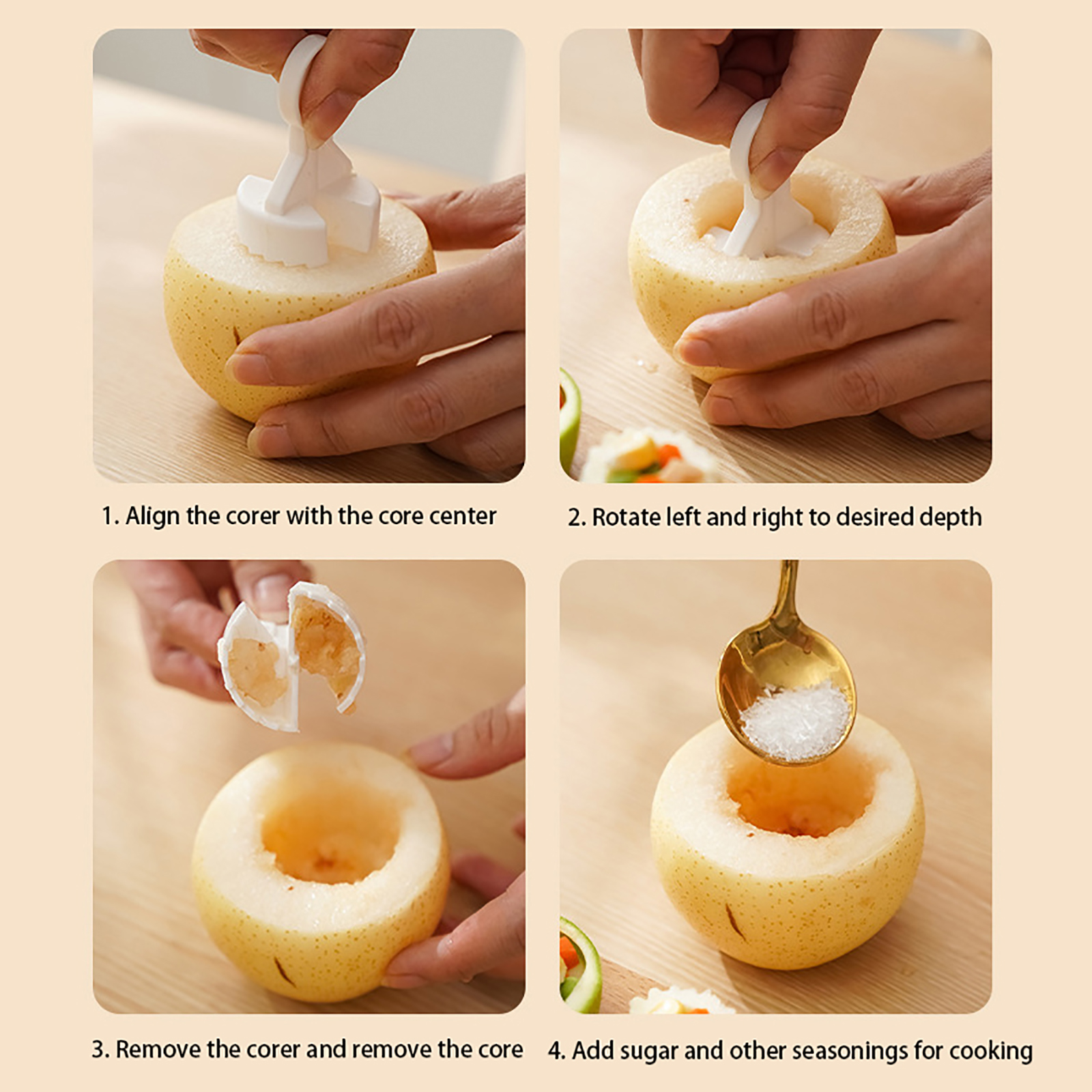 1. Align the corer with the core center

2. Rotate left and right to desired depth

3. Remove the corer and remove the core

4. Add sugar and other seasonings for cooking