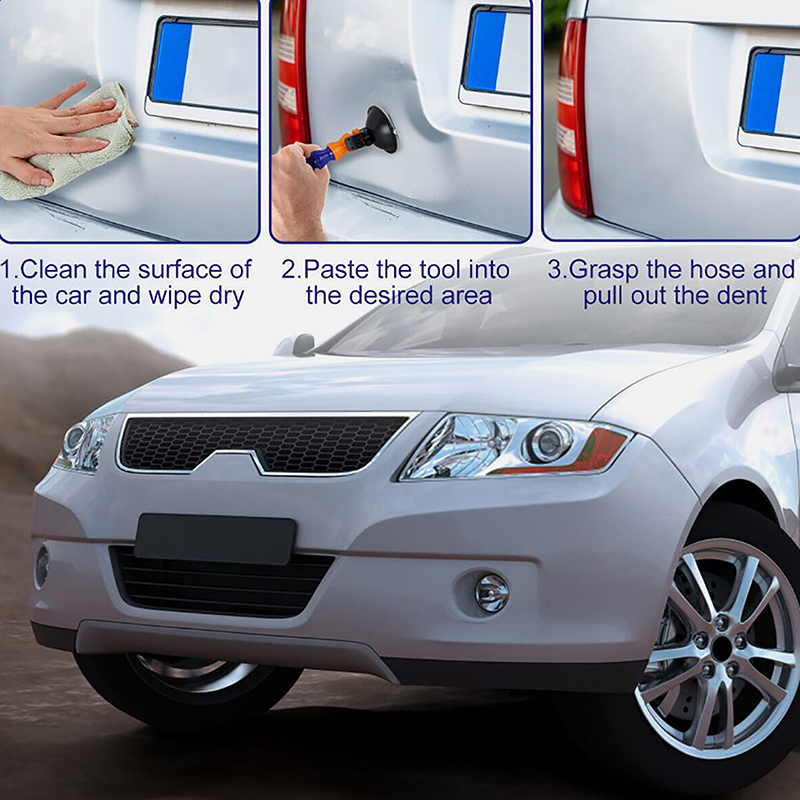 1.Clean the surface of the car and wipe dry

2.Paste the tool into the desired area

3.Grasp the hose and pull out the dent