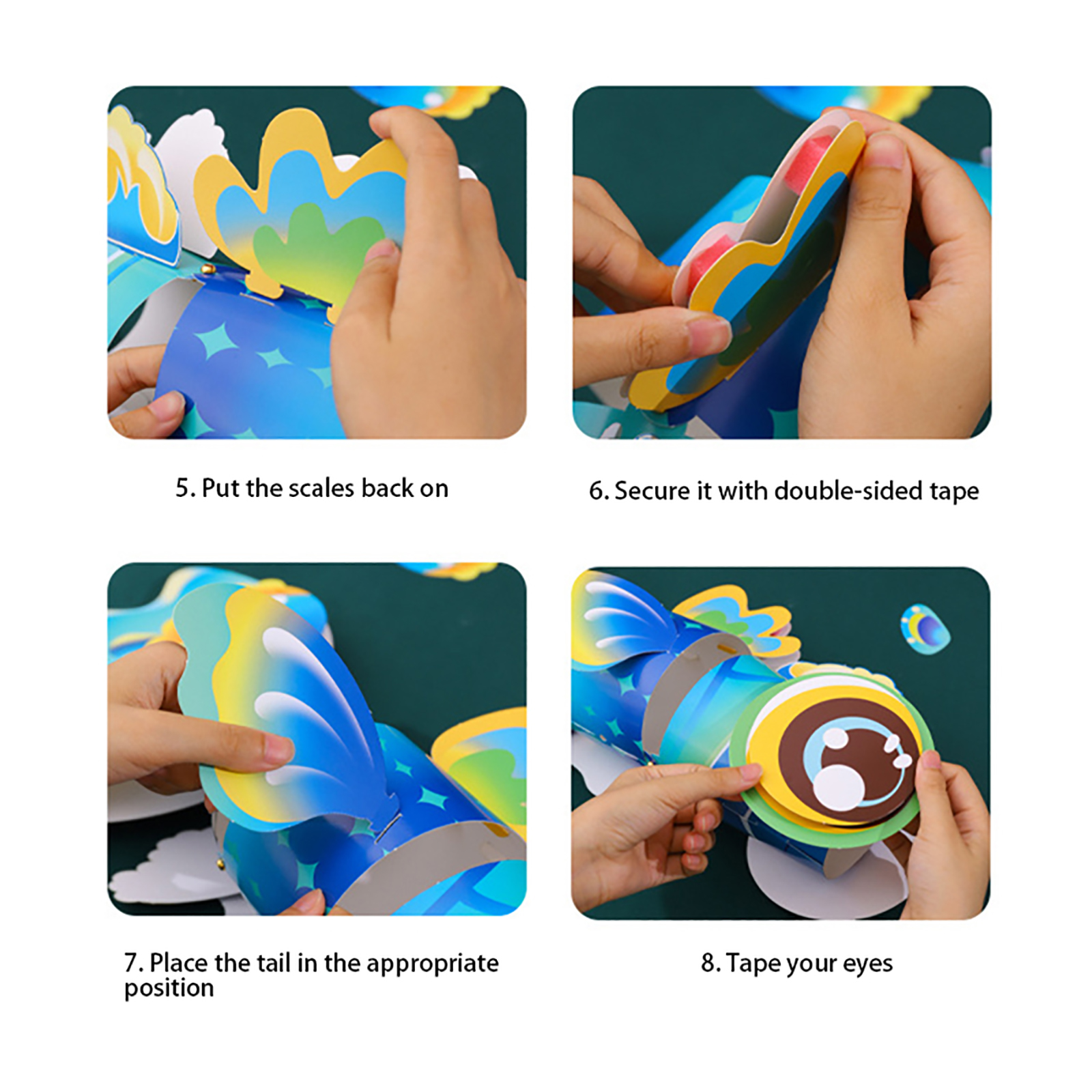 5. Put the scales back on

6. Secure it with double-sided tape

7. Place the tail in the appropriate position

8. Tape your eyes