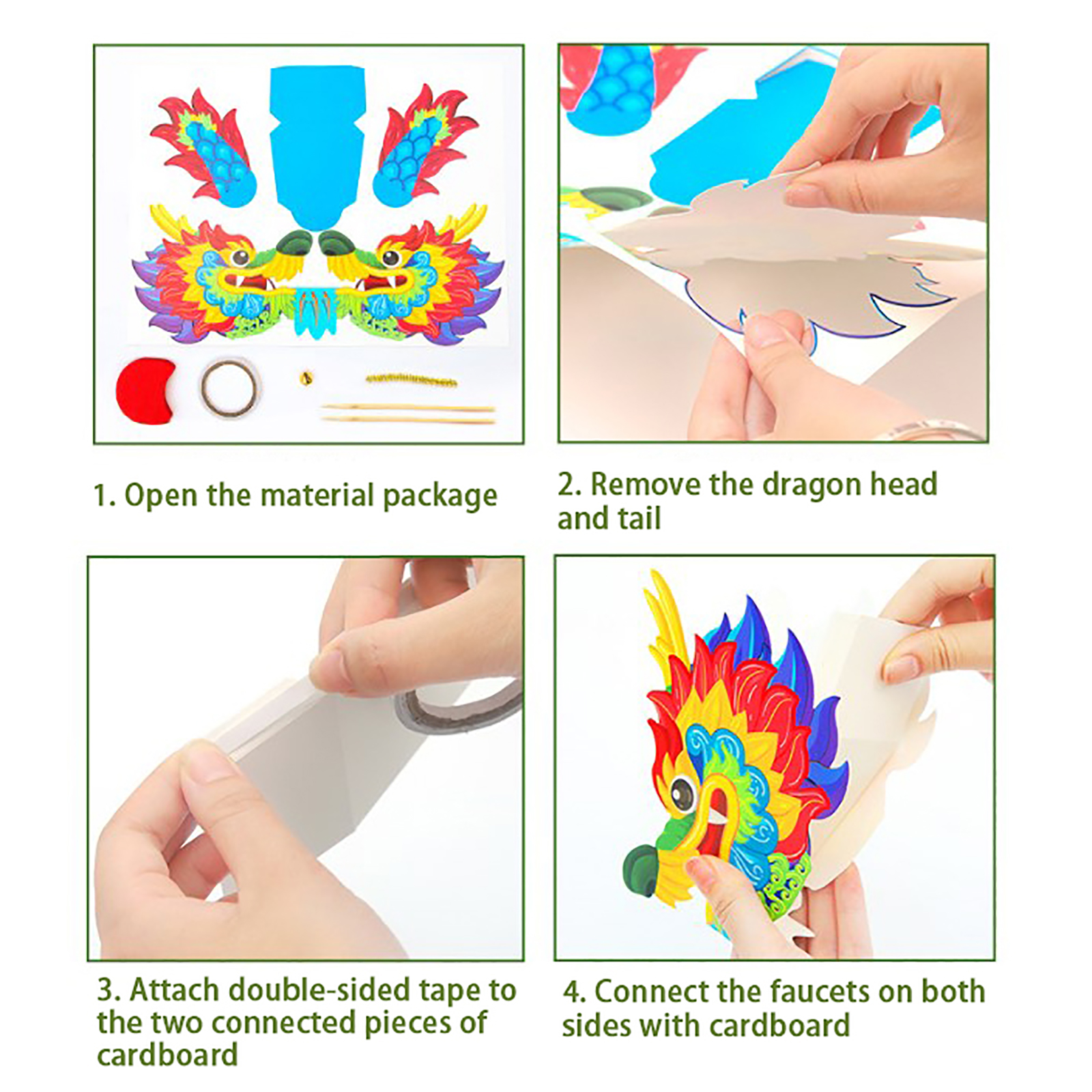 1. Open the material package

2. Remove the dragon head and tail

3. Attach double-sided tape to the two connected pieces of cardboard

4. Connect the faucets on both sides with cardboard