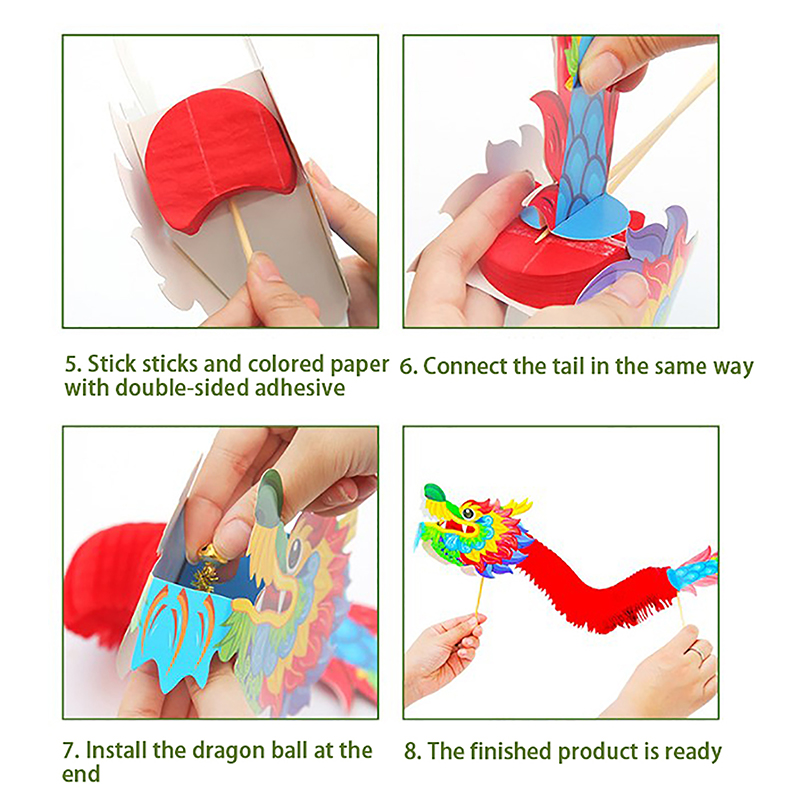 5. Stick sticks and colored paper with double-sided adhesive

6. Connect the tail in the same way

7. Install the dragon ball at the end

8. The finished product is ready