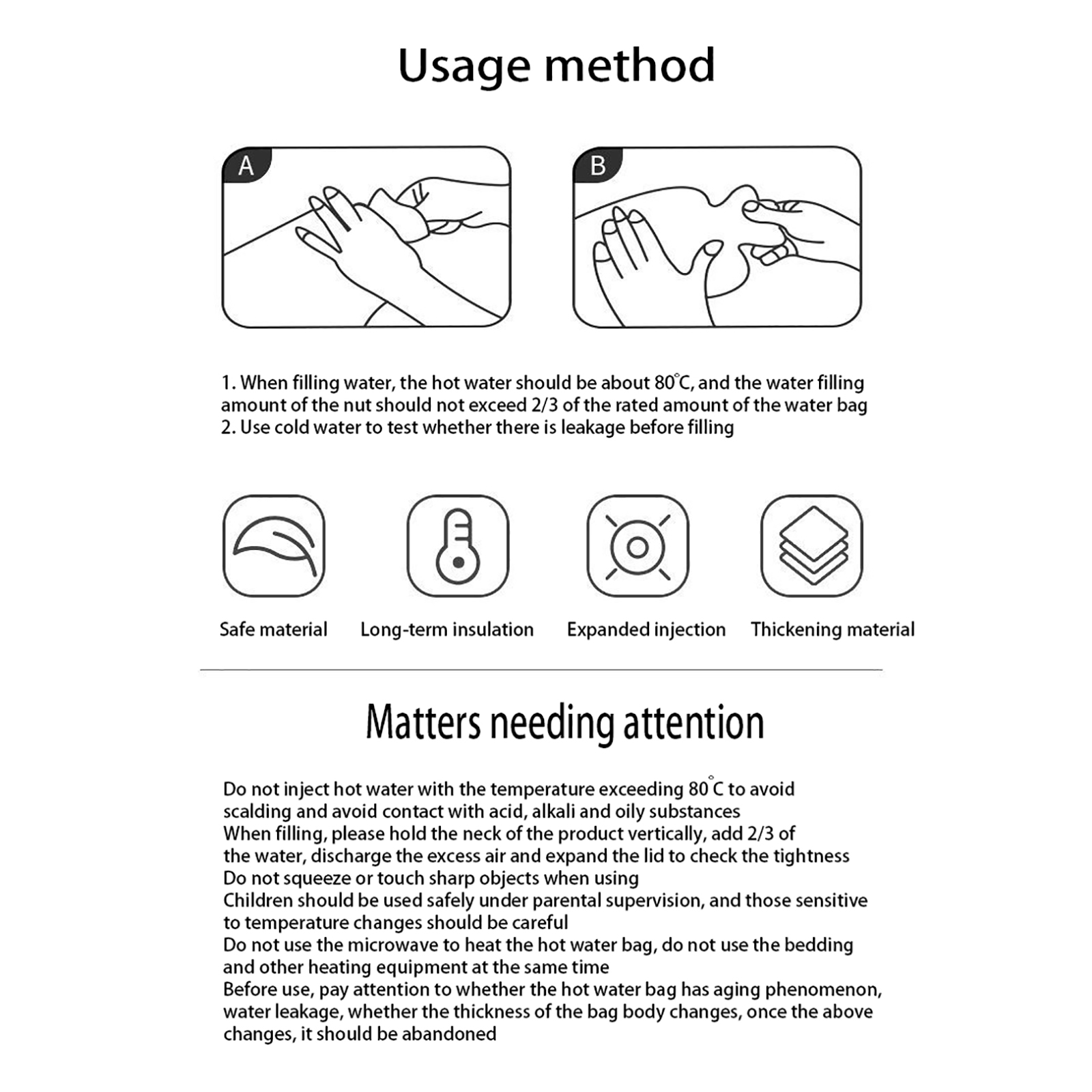 Usage method

A

B

1. When filling water, the hot water should be about 80℃, and the water filling amount of the nut should not exceed 2/3 of the rated amount of the water bag
2. Use cold water to test whether there is leakage before filling

Safe material

Long-term insulation

Expanded injection

Thickening material

Matters needing attention

Do not inject hot water with the temperature exceeding 80°C to avoid scalding and avoid contact with acid, alkali and oily substances
When filling, please hold the neck of the product vertically, add 2/3 of the water, discharge the excess air and expand the lid to check the tightness
Do not squeeze or touch sharp objects when using
Children should be used safely under parental supervision, and those sensitive to temperature changes should be careful
Do not use the microwave to heat the hot water bag, do not use the bedding and other heating equipment at the same time
Before use, pay attention to whether the hot water bag has aging phenomenon, water leakage, whether the thickness of the bag body changes, once the above changes, it should be abandoned