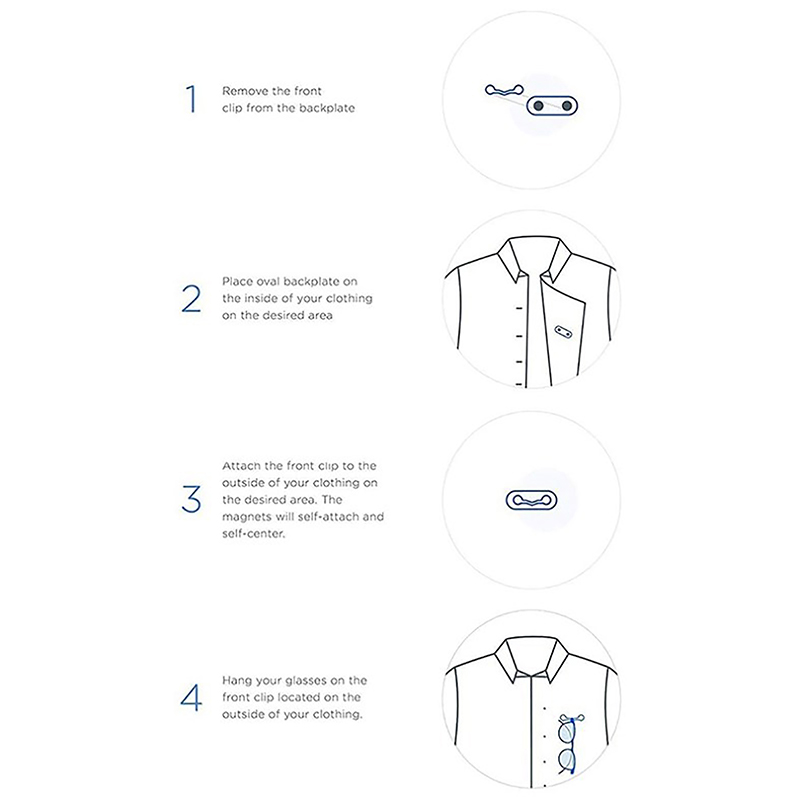 1
Remove the front clip from the backplate

2
Place oval backplate on the inside of your clothing on the desired area

3
Attach the front clip to the outside of your clothing on the desired area. The magnets will self-attach and self-center.

4
Hang your glasses on the front clip located on the outside of your clothing.