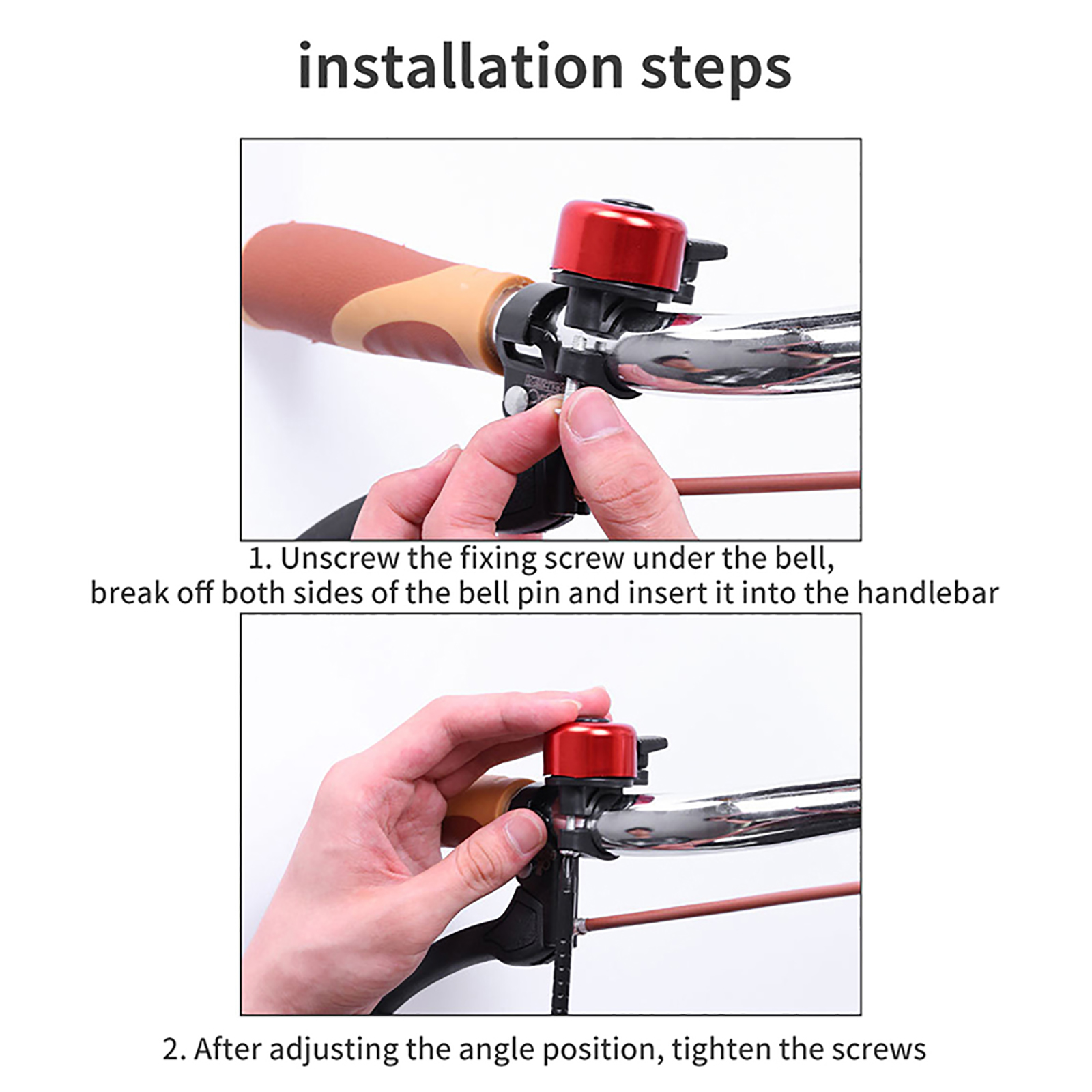 installation steps

1. Unscrew the fixing screw under the bell, break off both sides of the bell pin and insert it into the handlebar

2. After adjusting the angle position, tighten the screws