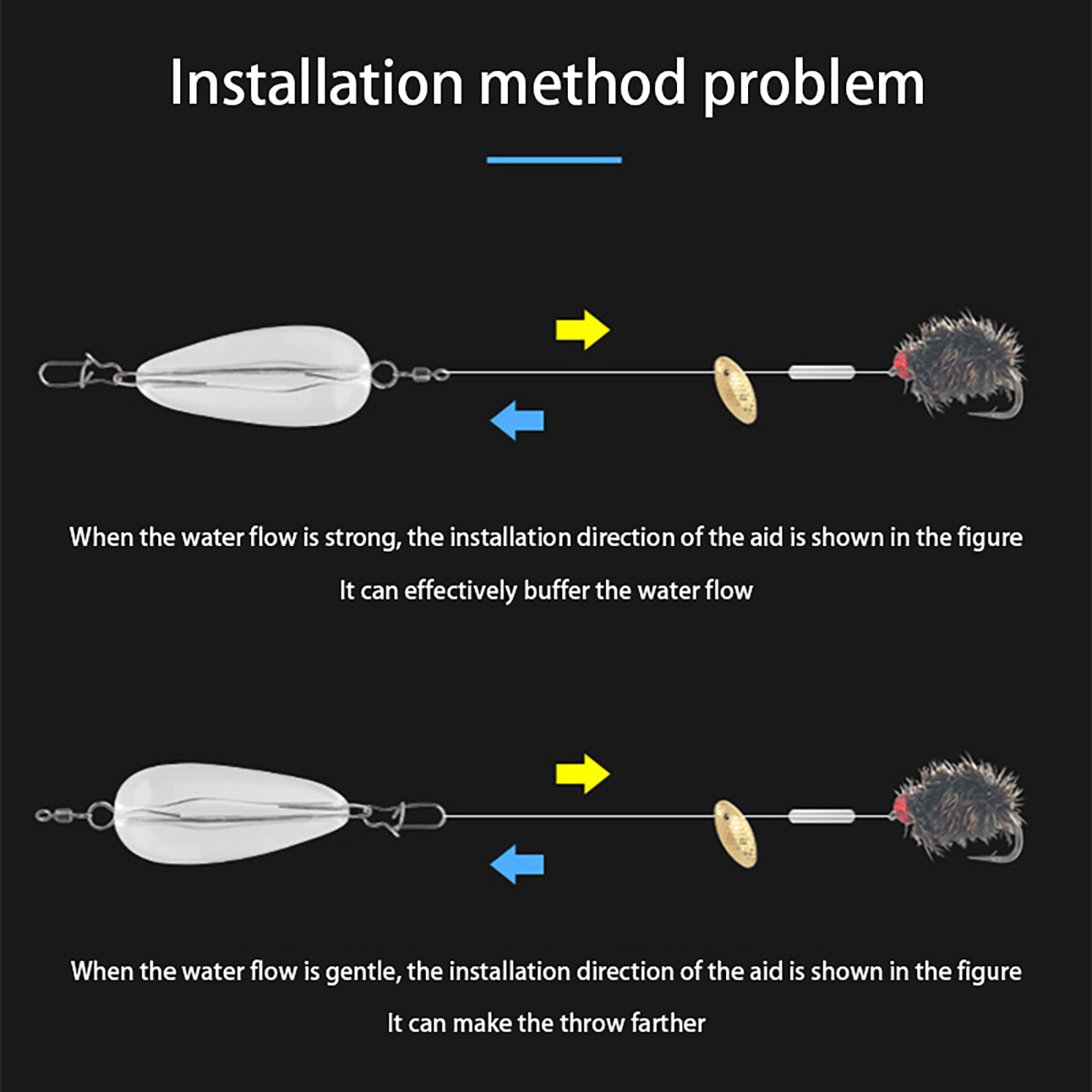 Installation method problem

When the water flow is strong, the installation direction of the aid is shown in the figure

It can effectively buffer the water flow

When the water flow is gentle, the installation direction of the aid is shown in the figure

It can make the throw farther