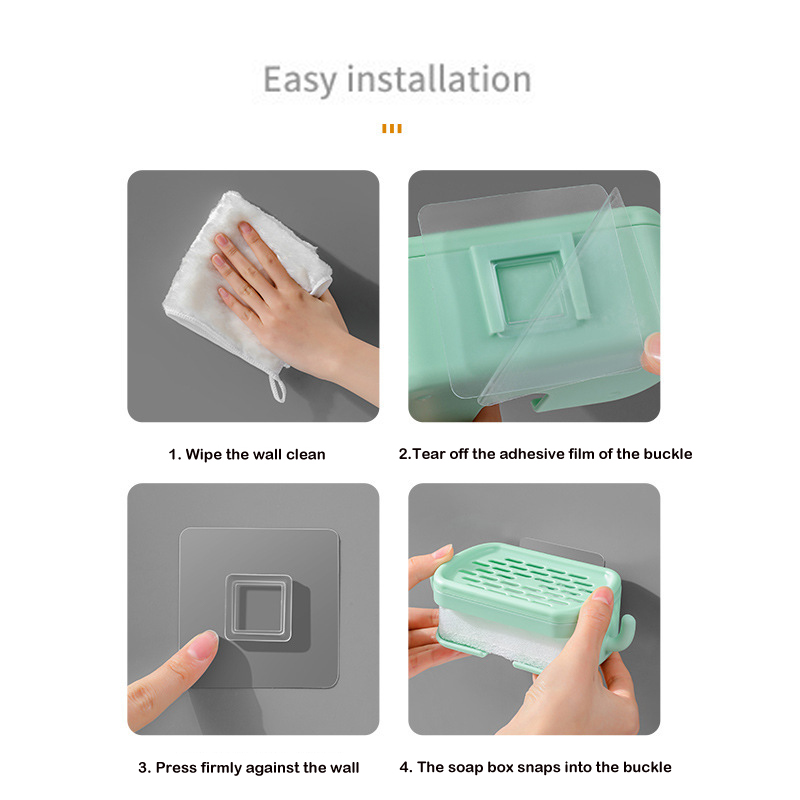 Easy installation

1. Wipe the wall clean

2.Tear off the adhesive film of the buckle

3. Press firmly against the wall

4. The soap box snaps into the buckle