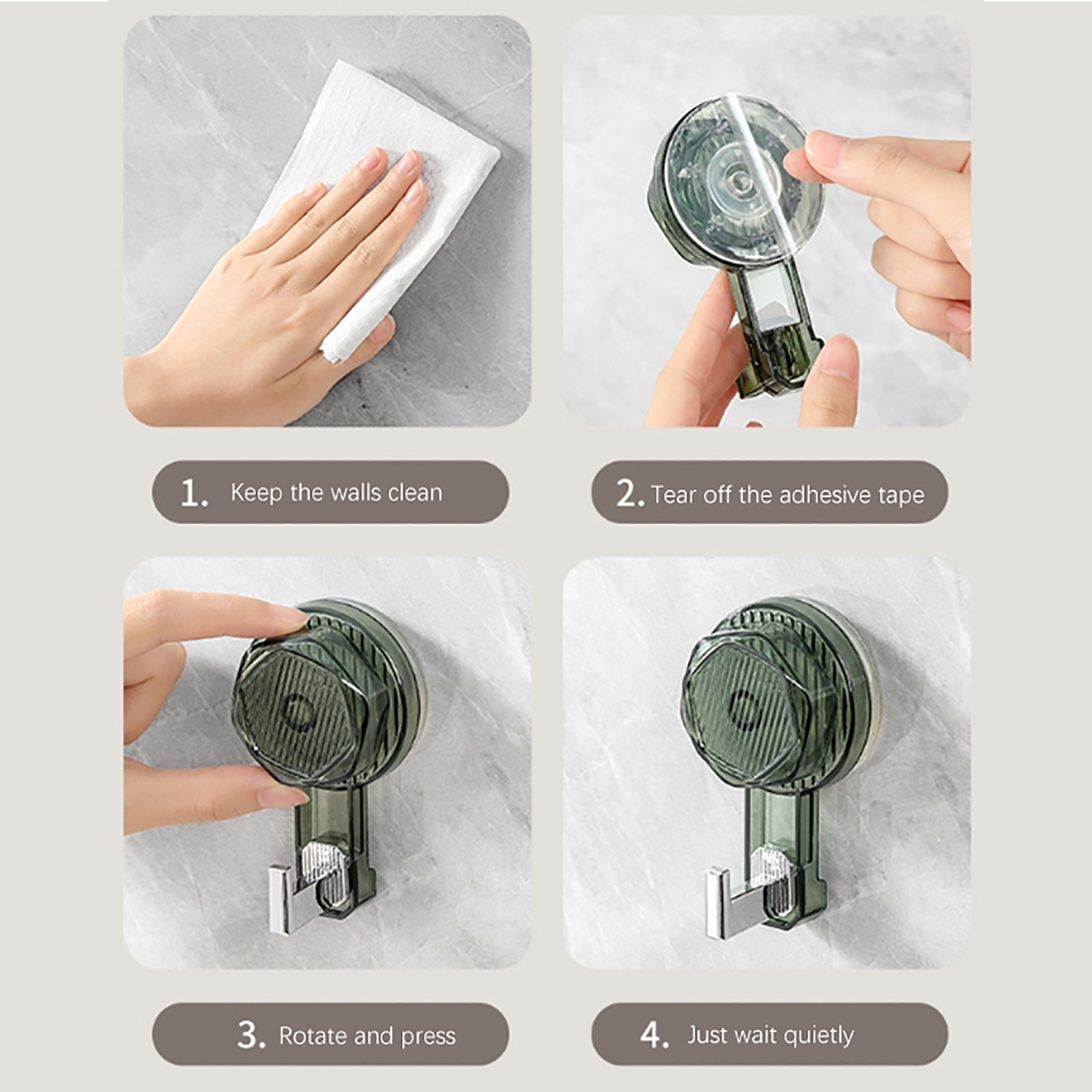 1. Keep the walls clean

2. Tear off the adhesive tape

3. Rotate and press

4. Just wait quietly