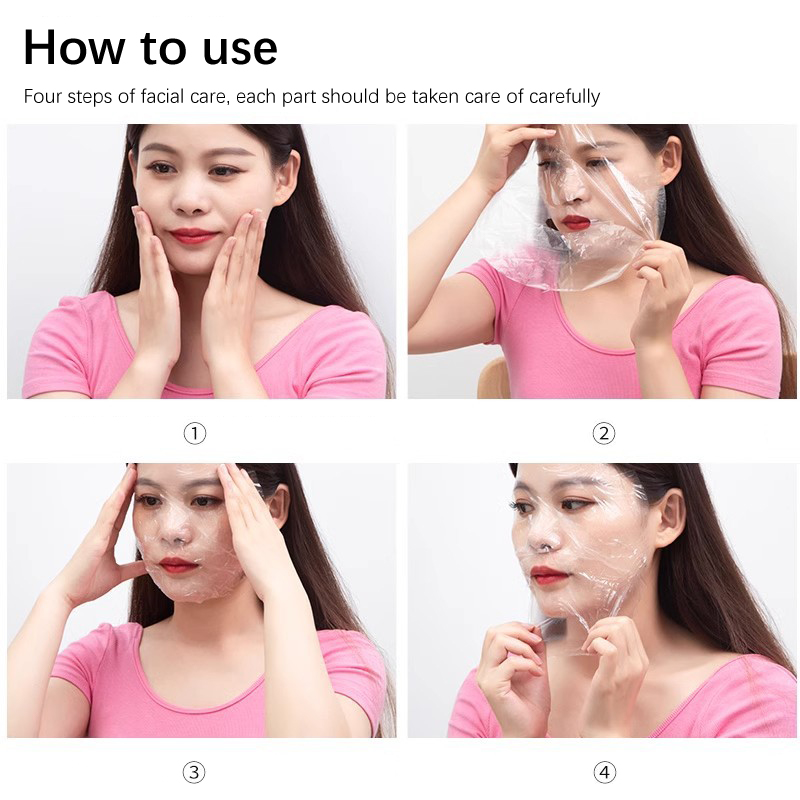 How to use

Four steps of facial care, each part should be taken care of carefully

①

②

③

④