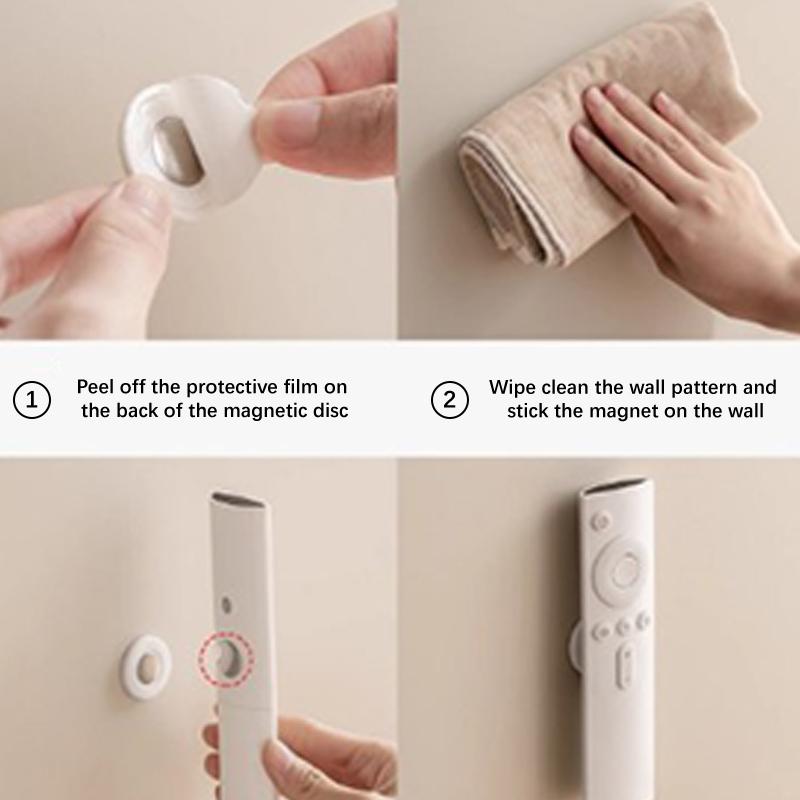 ① Peel off the protective film on the back of the magnetic disc

② Wipe clean the wall pattern and stick the magnet on the wall