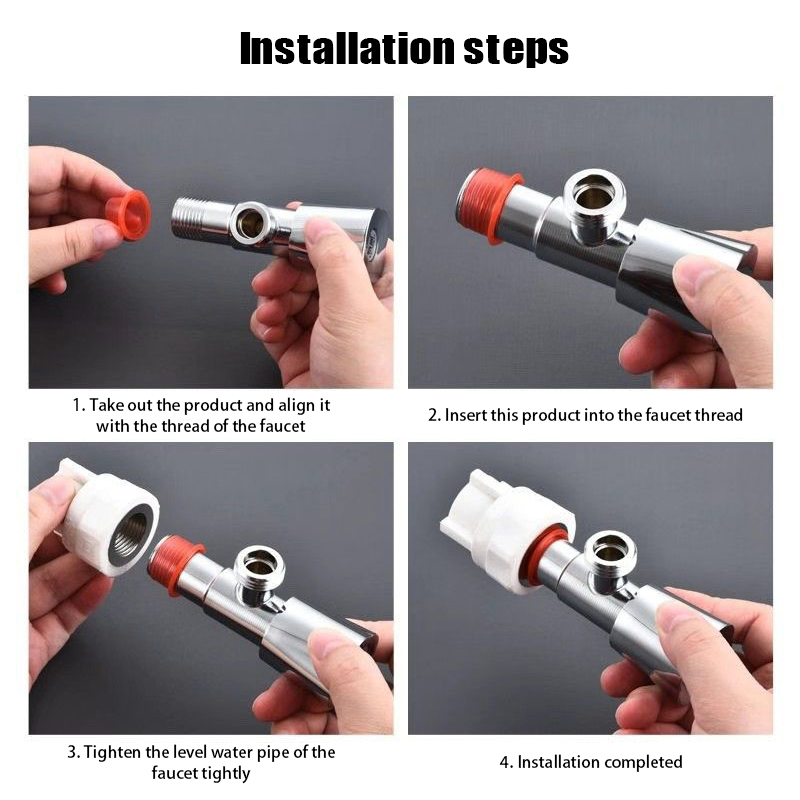 Installation steps

1. Take out the product and align it with the thread of the faucet

2. Insert this product into the faucet thread

3. Tighten the level water pipe of the faucet tightly

4. Installation completed