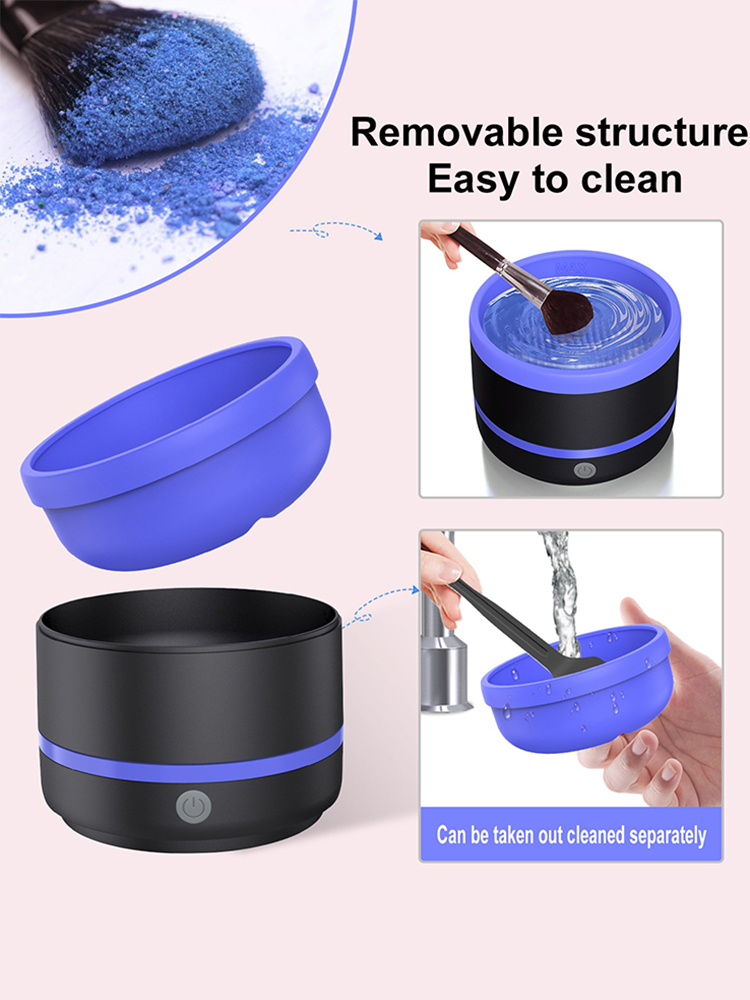 Removable structure
Easy to clean

Can be taken out cleaned separately