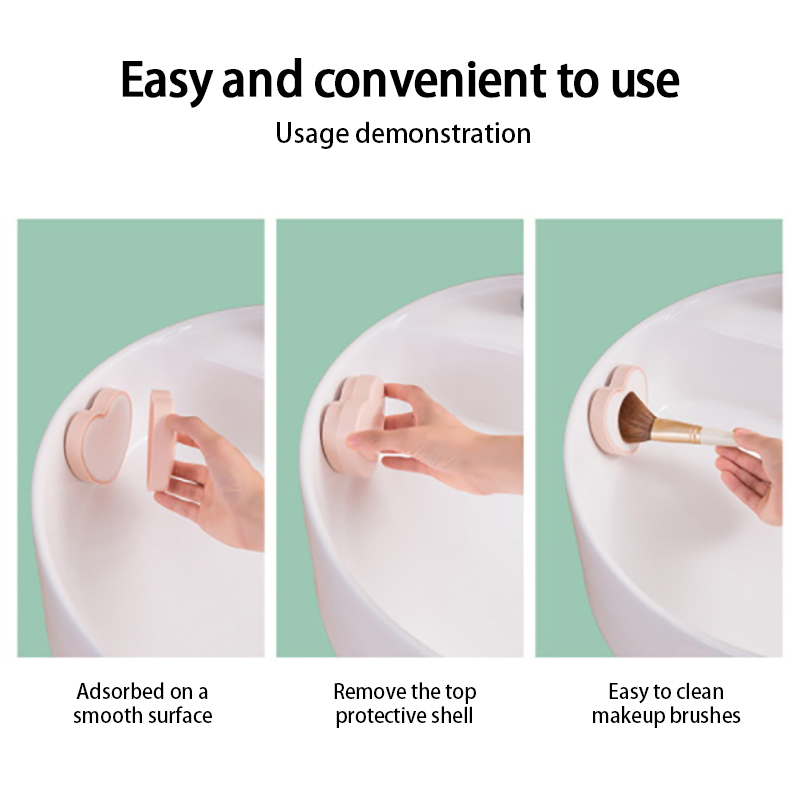 Easy and convenient to use

Usage demonstration

Adsorbed on a smooth surface

Remove the top protective shell

Easy to clean makeup brushes