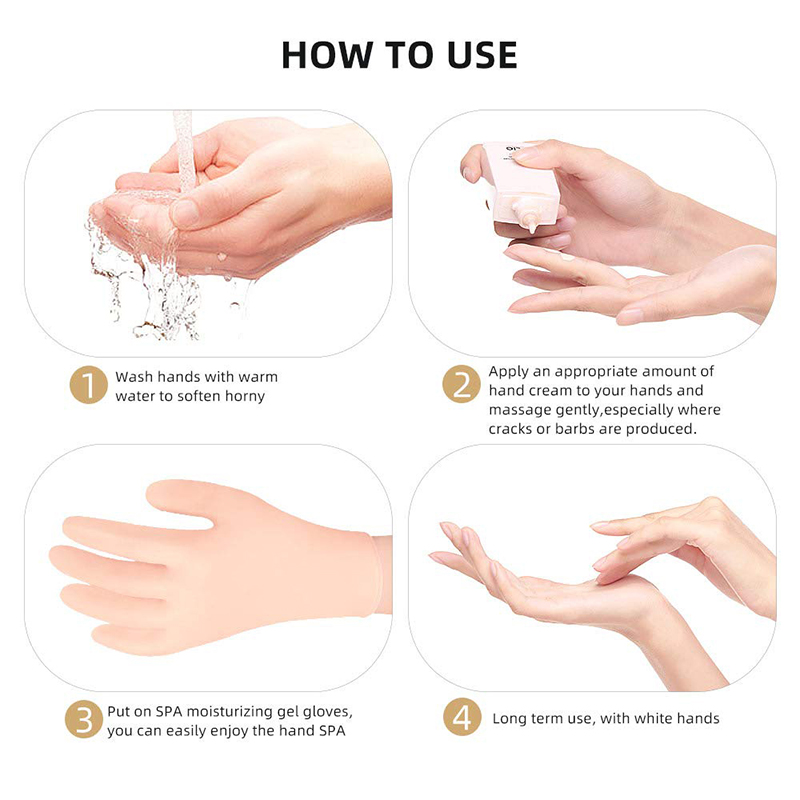 HOW TO USE

1 Wash hands with warm water to soften horny

2 Apply an appropriate amount of hand cream to your hands and massage gently,especially where cracks or barbs are produced.

3 Put on SPA moisturizing gel gloves, you can easily enjoy the hand SPA

4 Long term use, with white hands