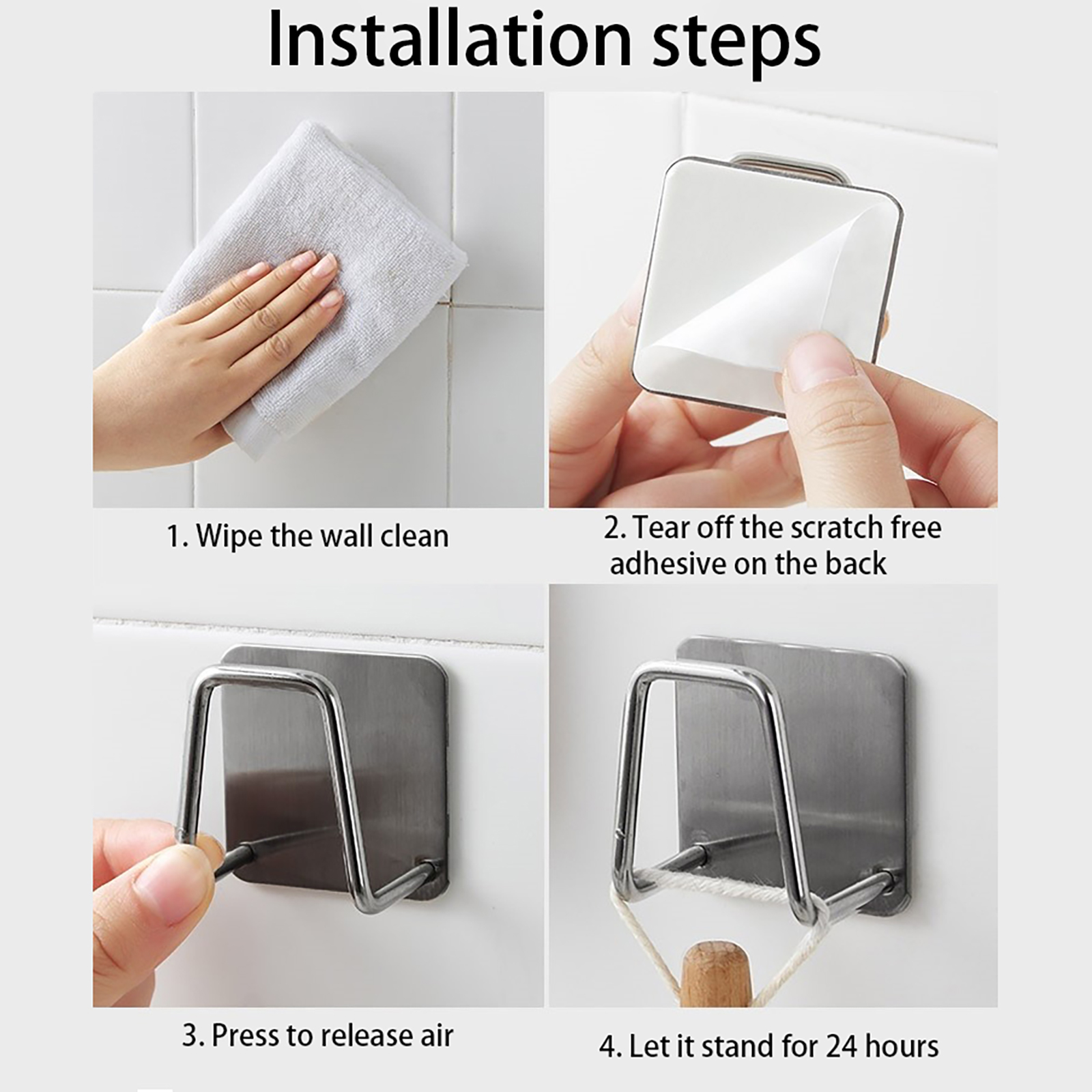 Installation steps

1. Wipe the wall clean

2. Tear off the scratch free adhesive on the back

3. Press to release air

4. Let it stand for 24 hours