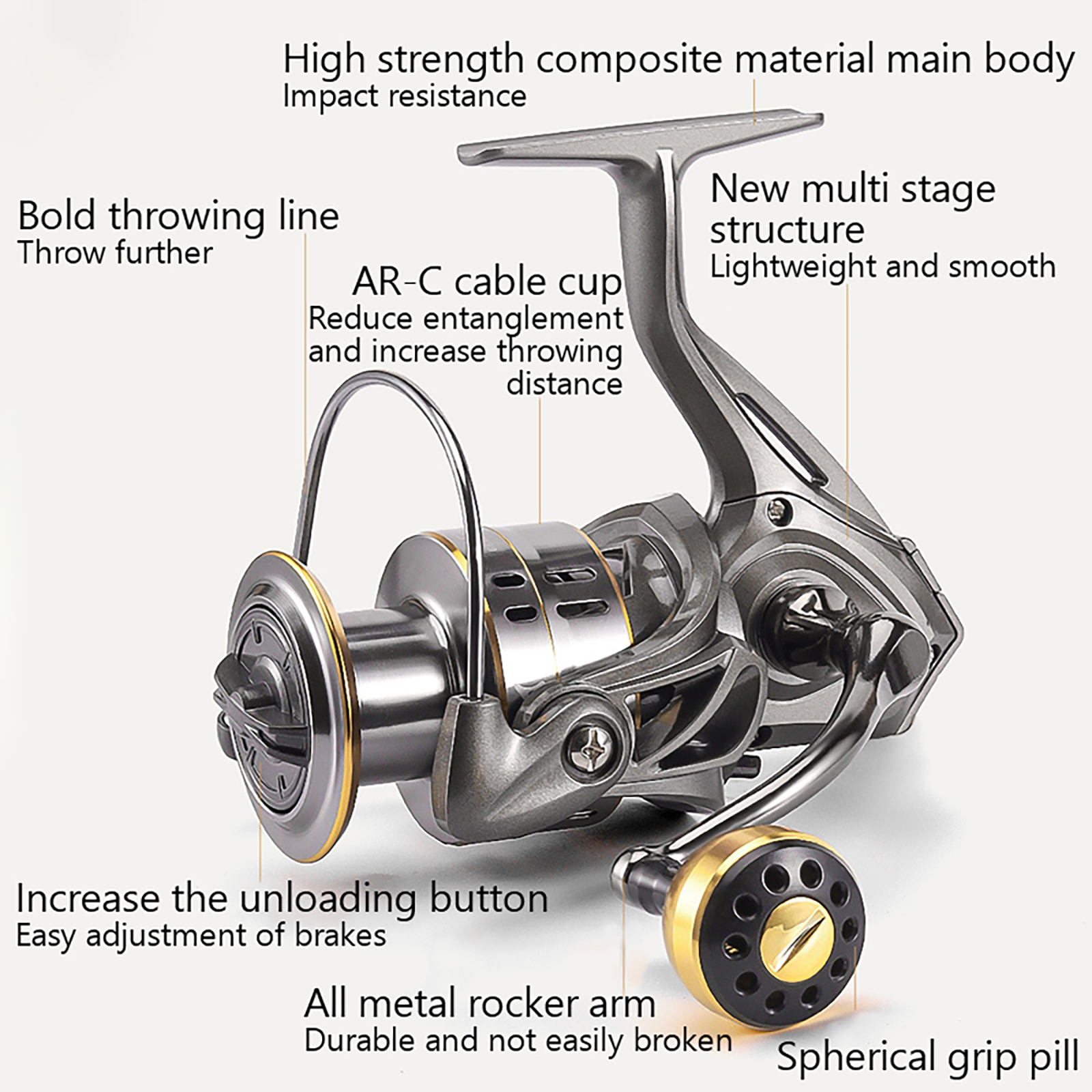 High strength composite material main body
Impact resistance

Bold throwing line
Throw further

New multi stage structure
Lightweight and smooth

AR-C cable cup
Reduce entanglement and increase throwing distance

Increase the unloading button
Easy adjustment of brakes

All metal rocker arm
Durable and not easily broken

Spherical grip pill