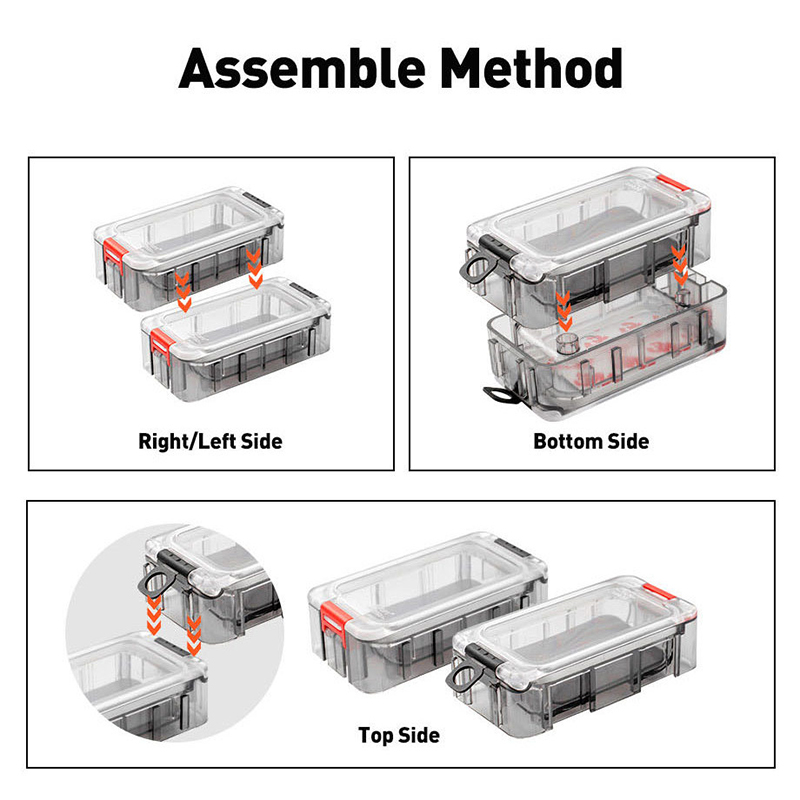 Assemble Method

Right/Left Side

Bottom Side

Top Side