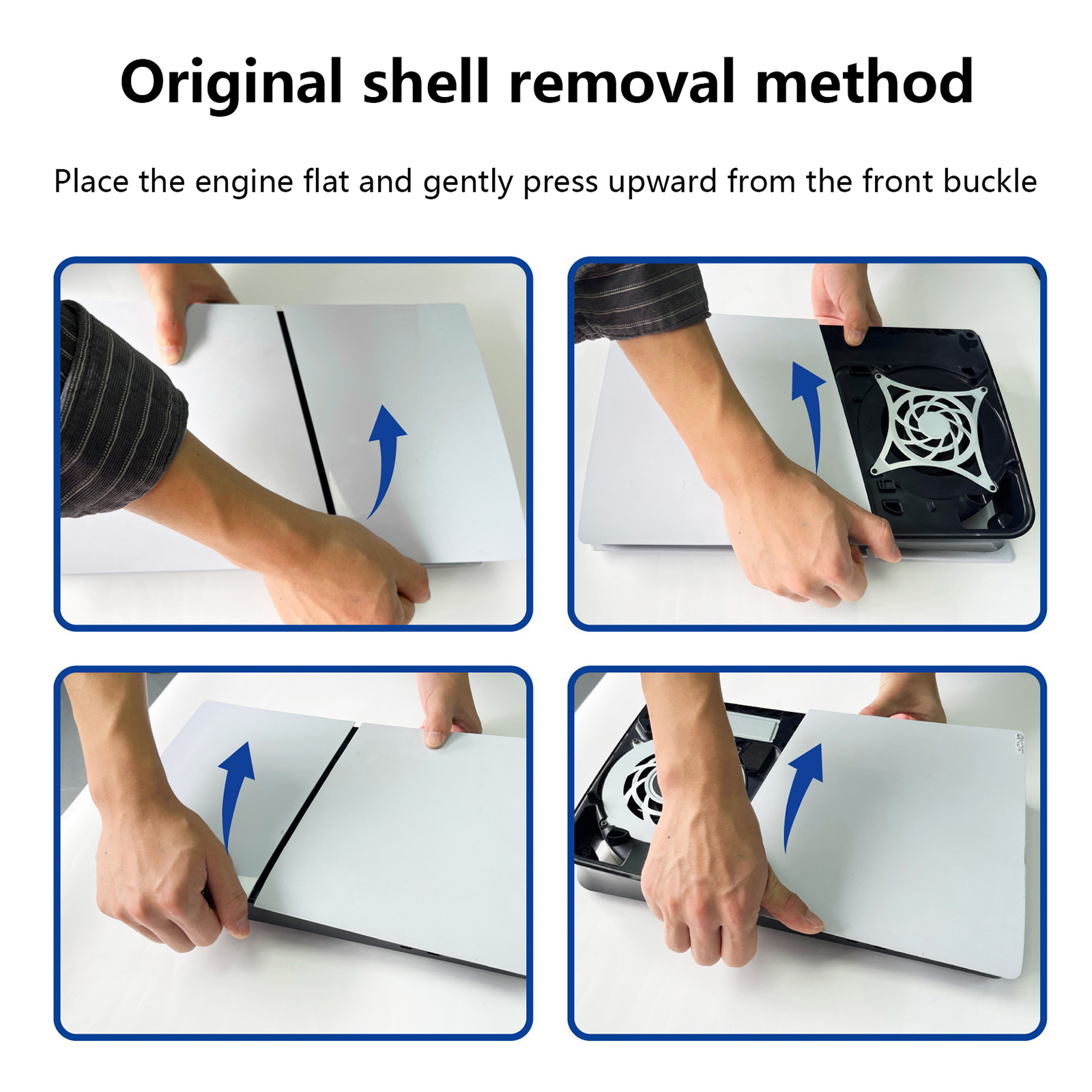 Original shell removal method

Place the engine flat and gently press upward from the front buckle