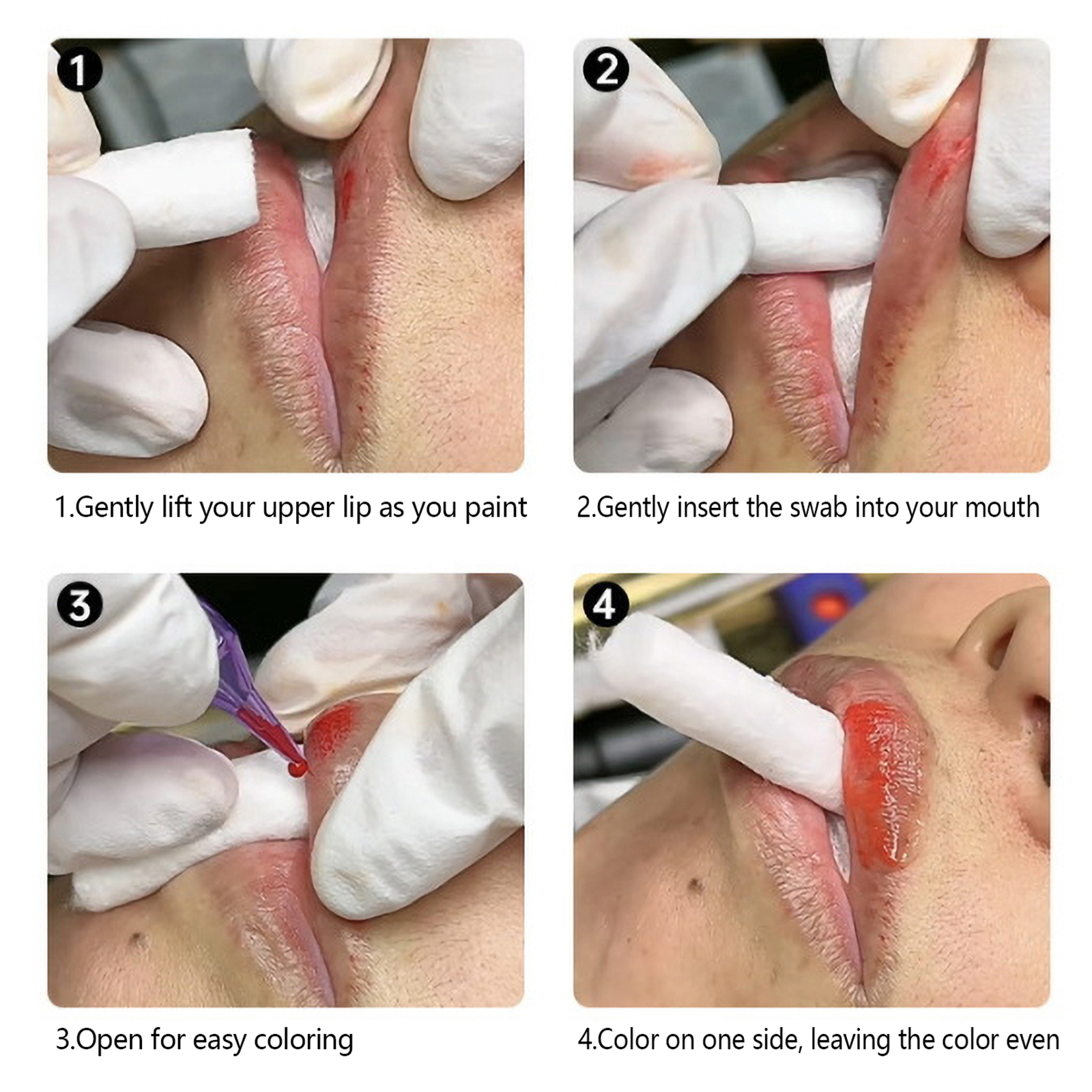 1

1.Gently lift your upper lip as you paint

2

2.Gently insert the swab into your mouth

3

3.Open for easy coloring

4

4.Color on one side, leaving the color even