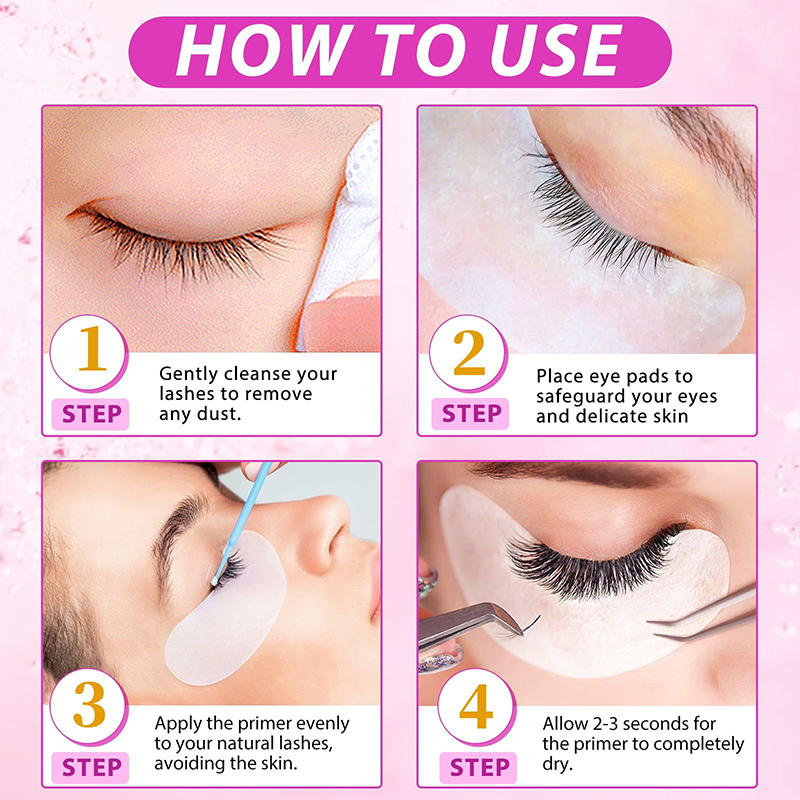 HOW TO USE

1
STEP
Gently cleanse your lashes to remove any dust.

2
STEP
Place eye pads to safeguard your eyes and delicate skin

3
STEP
Apply the primer evenly to your natural lashes, avoiding the skin.

4
STEP
Allow 2-3 seconds for the primer to completely dry.