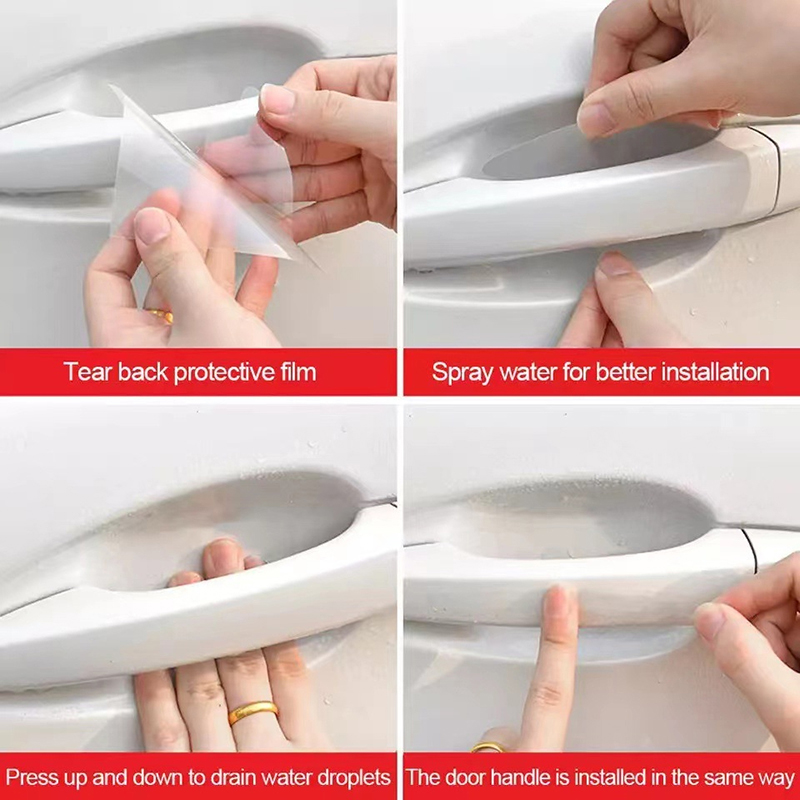 Tear back protective film

Spray water for better installation

Press up and down to drain water droplets

The door handle is installed in the same way