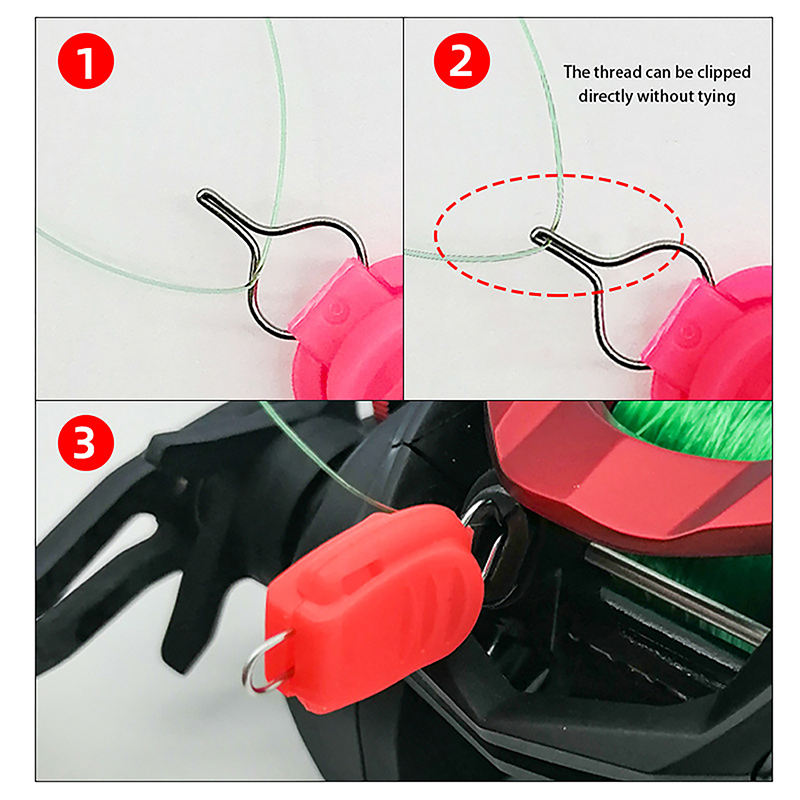 1

2

The thread can be clipped directly without tying

3