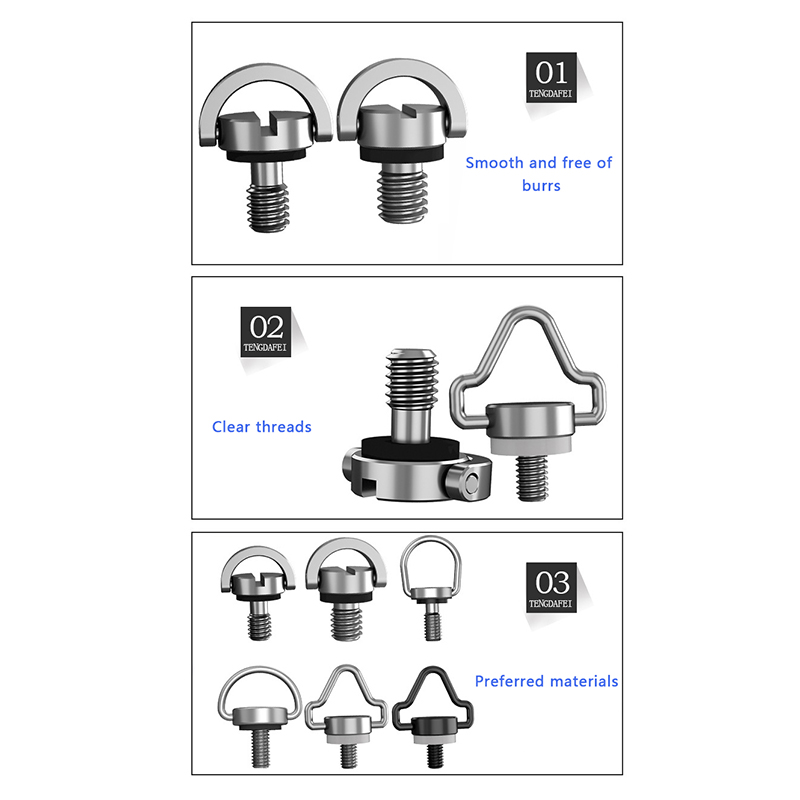 01
TENGDAFEI

Smooth and free of burrs

02
TENGDAFEI

Clear threads

03
TENGDAFEI

Preferred materials