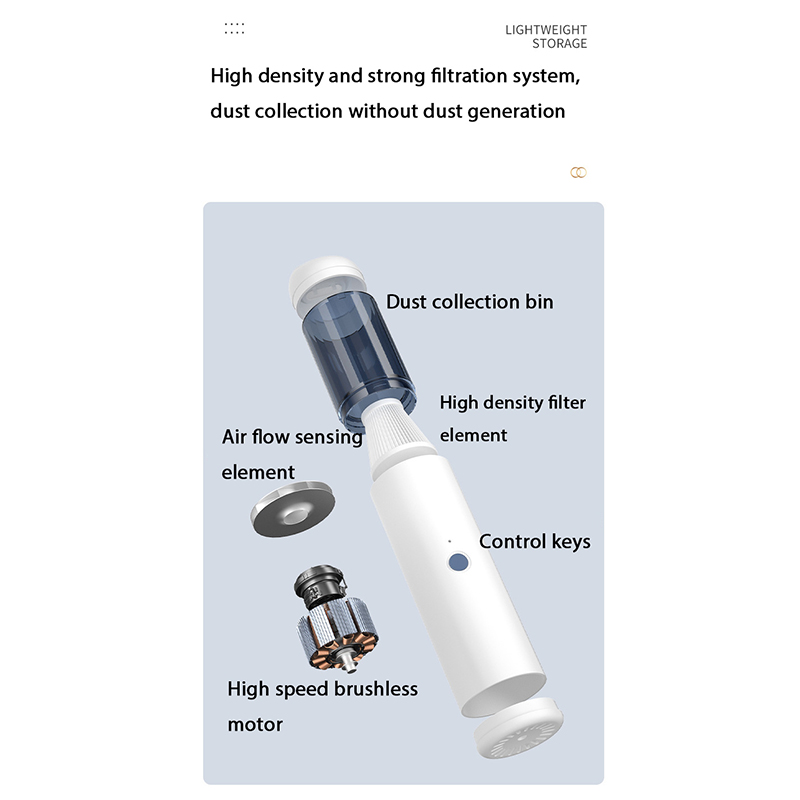 LIGHTWEIGHT
STORAGE

High density and strong filtration system, dust collection without dust generation

Dust collection bin

High density filter element

Air flow sensing element

Control keys

High speed brushless motor