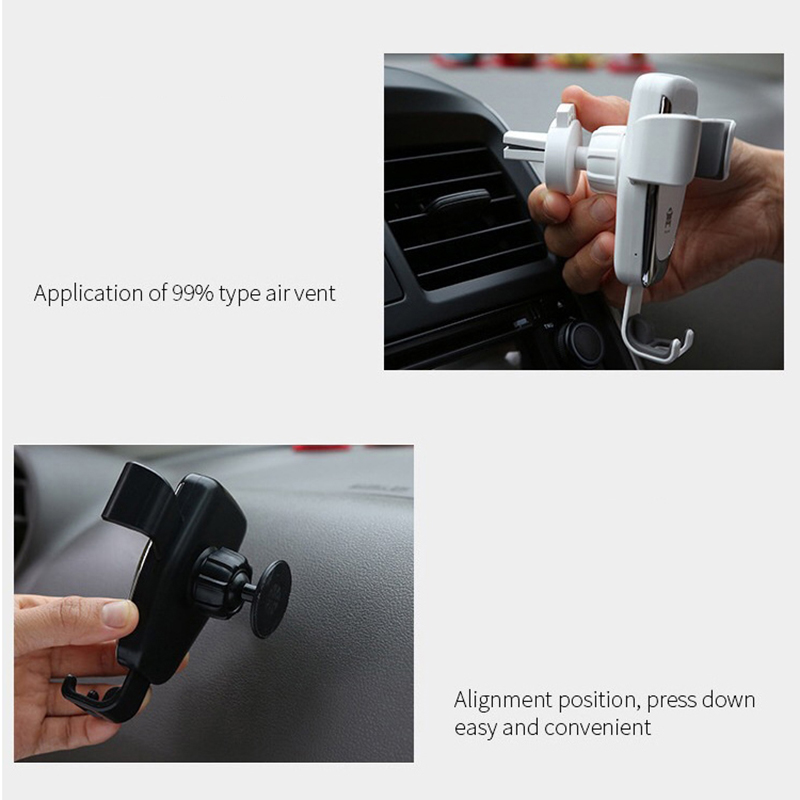 Application of 99% type air vent

Alignment position, press down easy and convenient