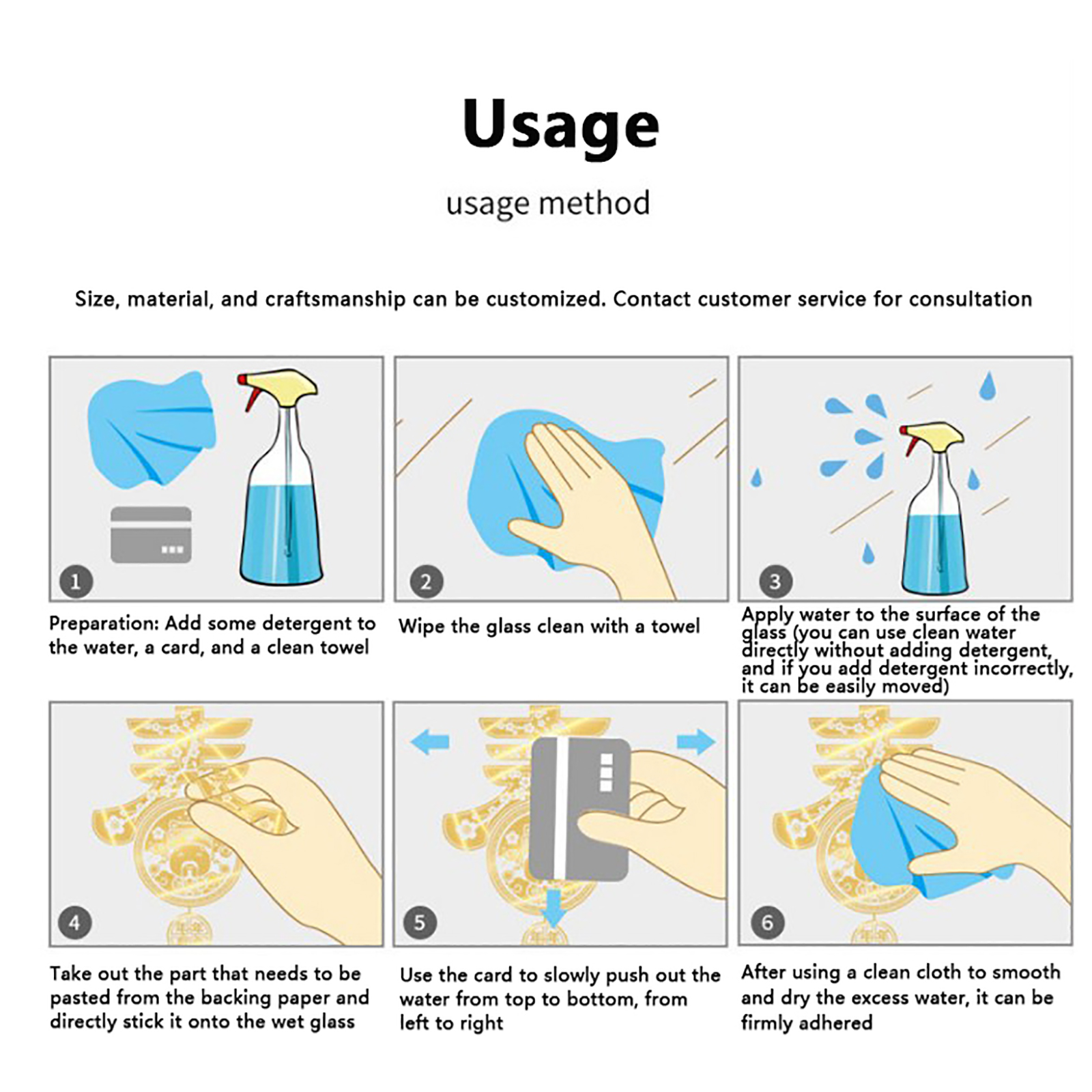 Usage

usage method

Size, material, and craftsmanship can be customized. Contact customer service for consultation

1

Preparation: Add some detergent to the water, a card, and a clean towel

2

Wipe the glass clean with a towel

3

Apply water to the surface of the glass (you can use clean water directly without adding detergent, and if you add detergent incorrectly, it can be easily moved)

4

Take out the part that needs to be pasted from the backing paper and directly stick it onto the wet glass

5

Use the card to slowly push out the water from top to bottom, from left to right

6

After using a clean cloth to smooth and dry the excess water, it can be firmly adhered