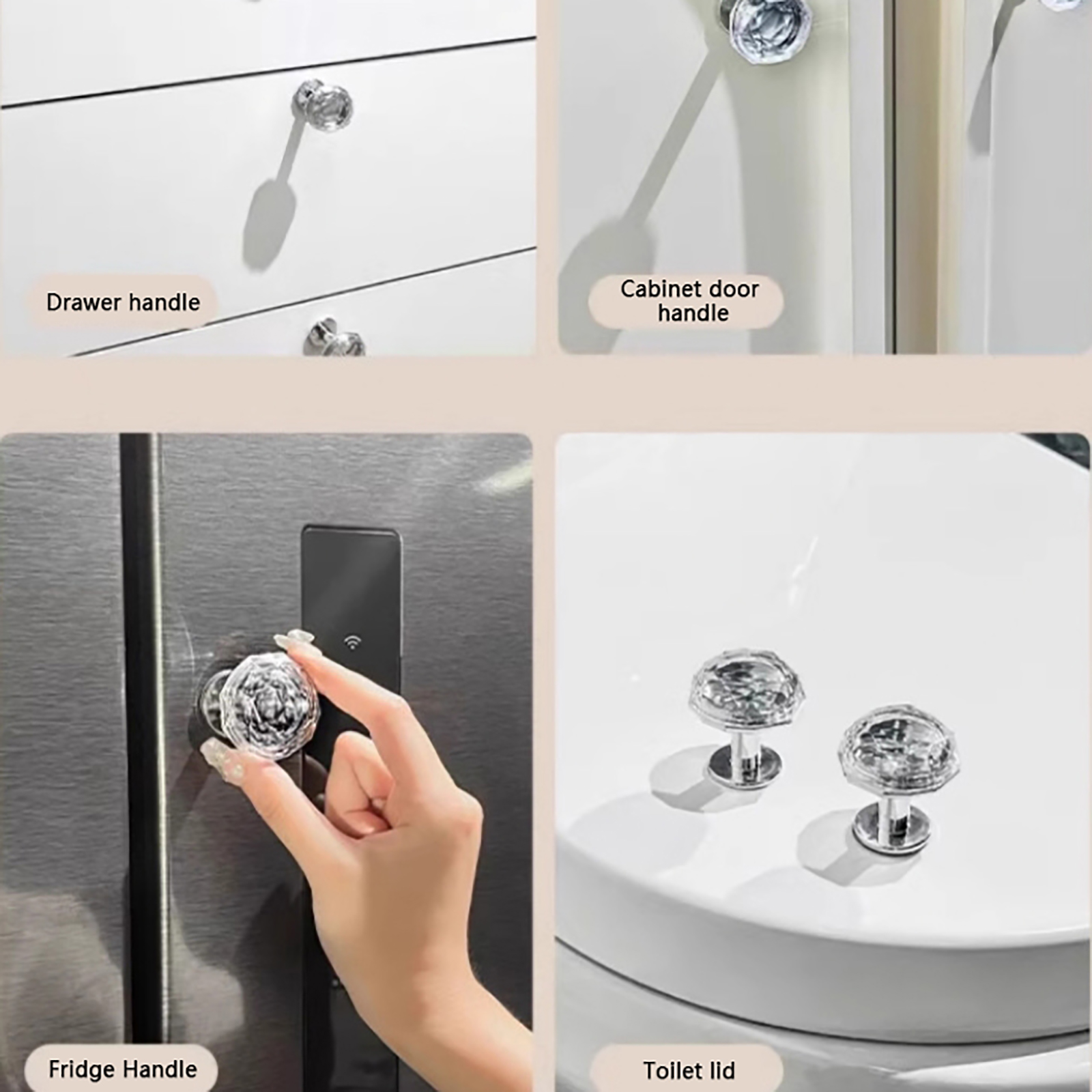 Drawer handle

Cabinet door handle

Fridge Handle

Toilet lid