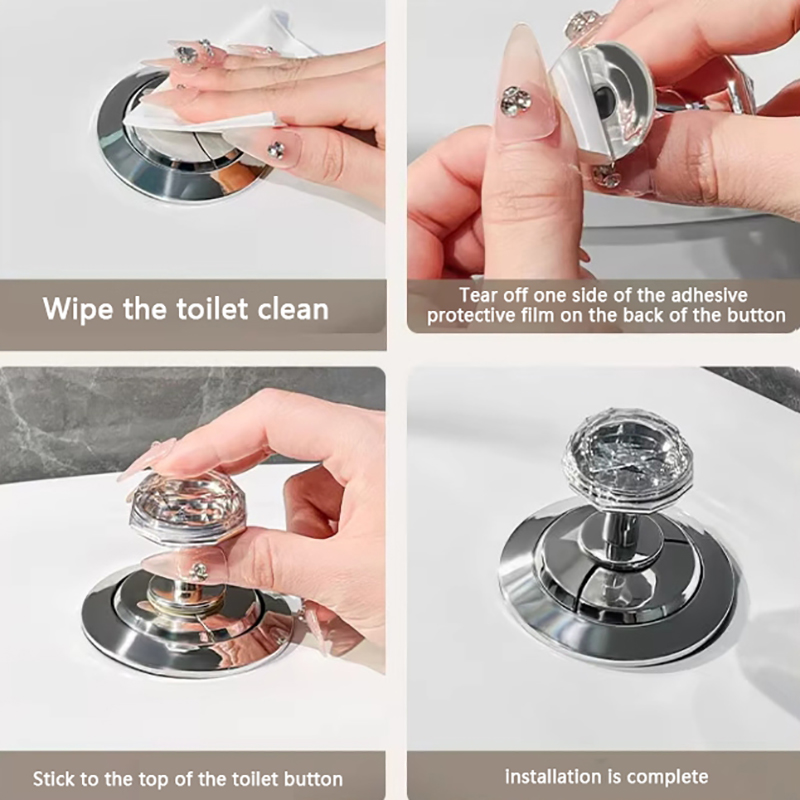 Wipe the toilet clean

Tear off one side of the adhesive protective film on the back of the button

Stick to the top of the toilet button

Installation is complete